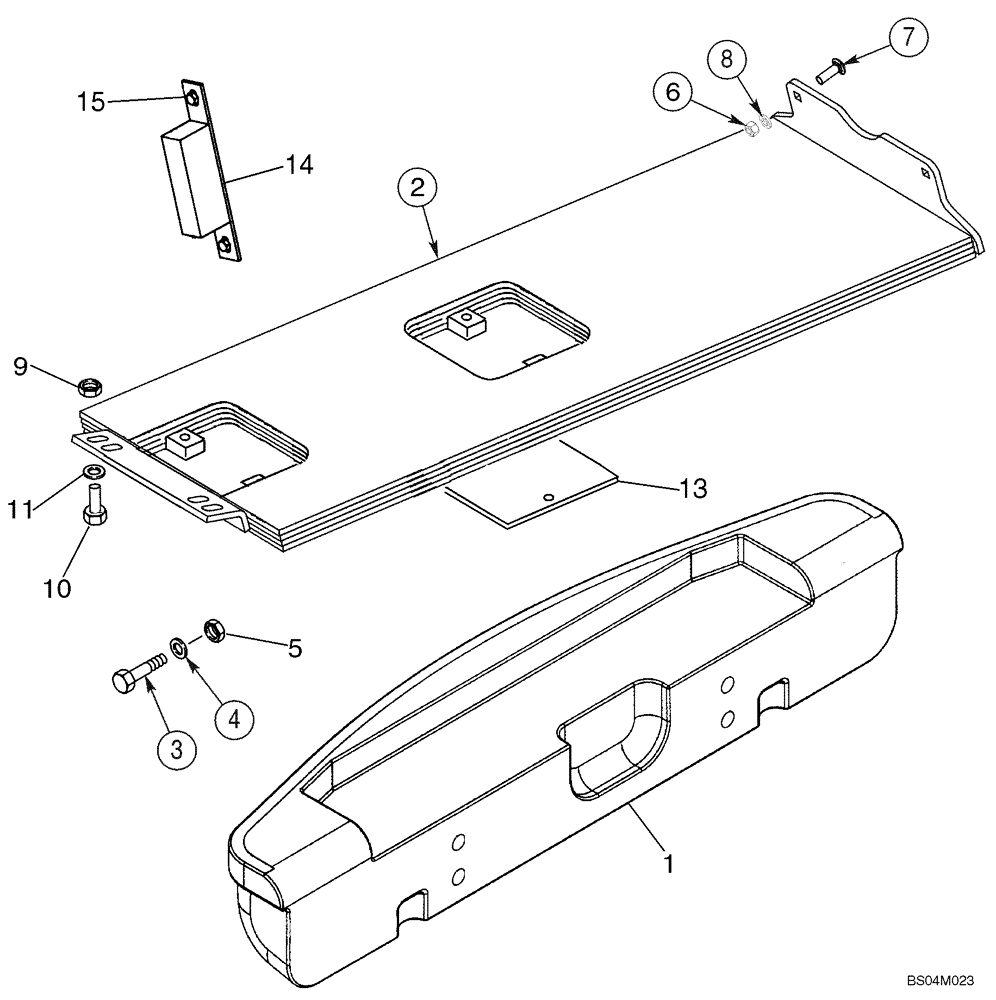 15
14
7
8
6
2
9
11
10
13
5
4
3
1
BS04M023