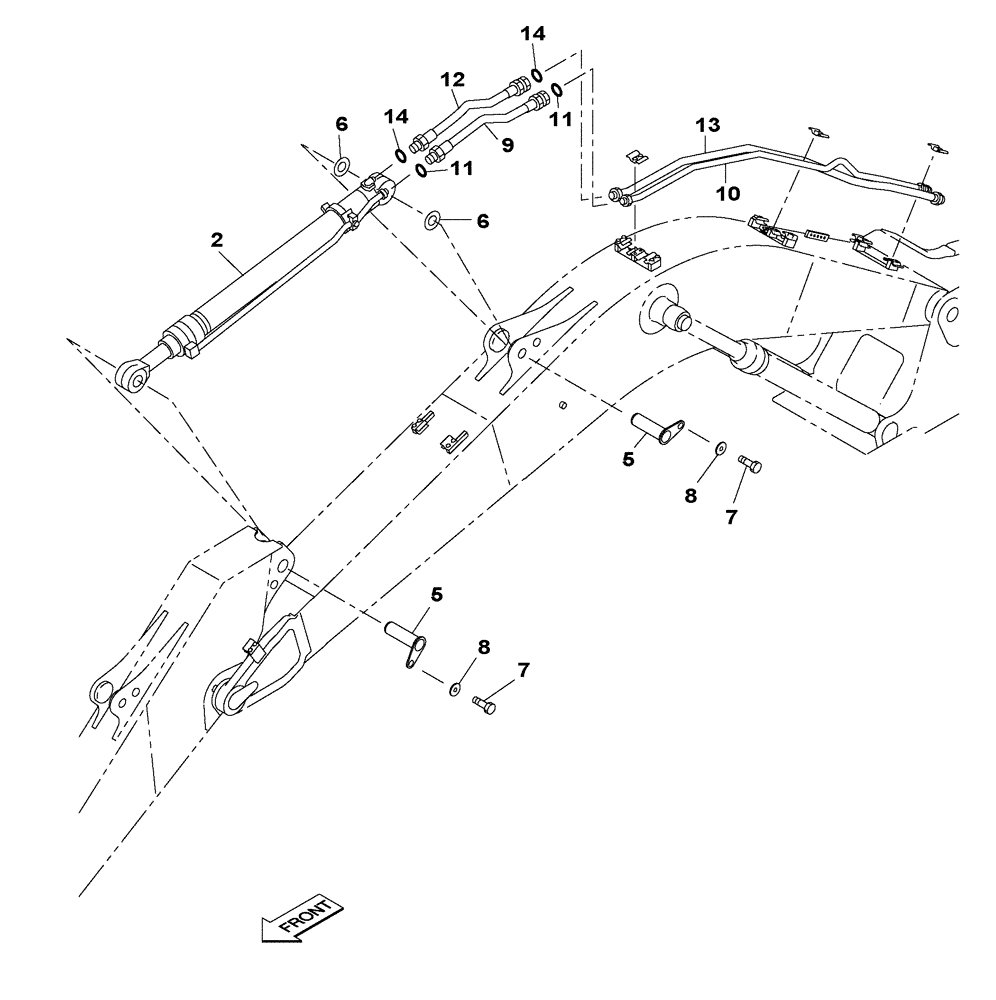 14
12
14
11
6
9
11
13
10
6
2
5
8
7
5
8
7
FRONT