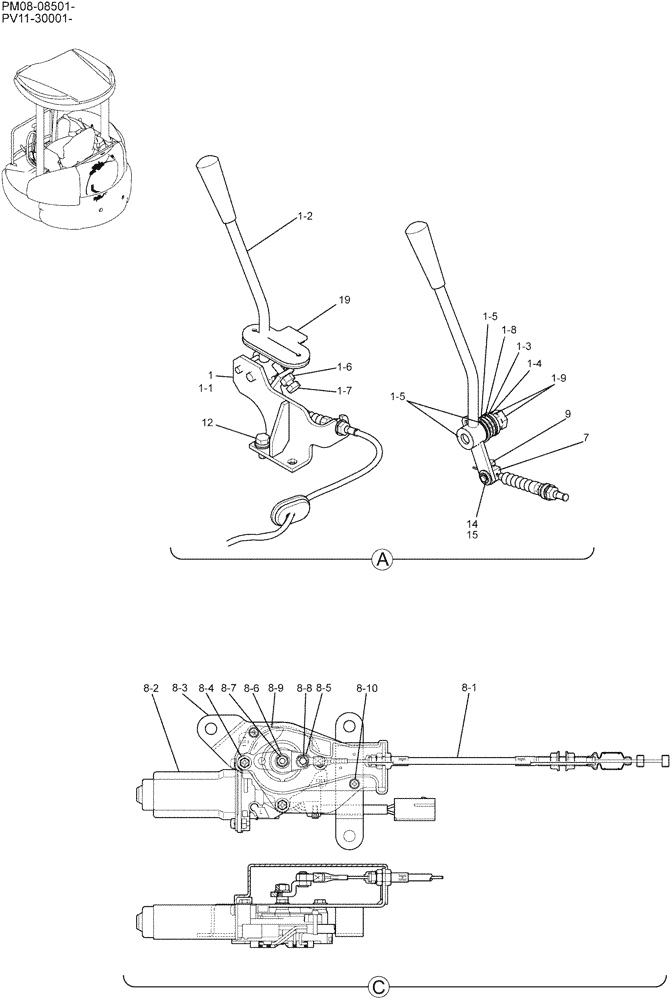 PM08-08501-
PV11-30001-

1-2
19
1
1-1
1-6
1-7
12

1-5
1-8
1-3
1-4
1-9
1-5
9
7
14
15

A

8-2
8-3
8-4
8-7
8-6
8-9
8-8
8-5
8-10
8-1

C