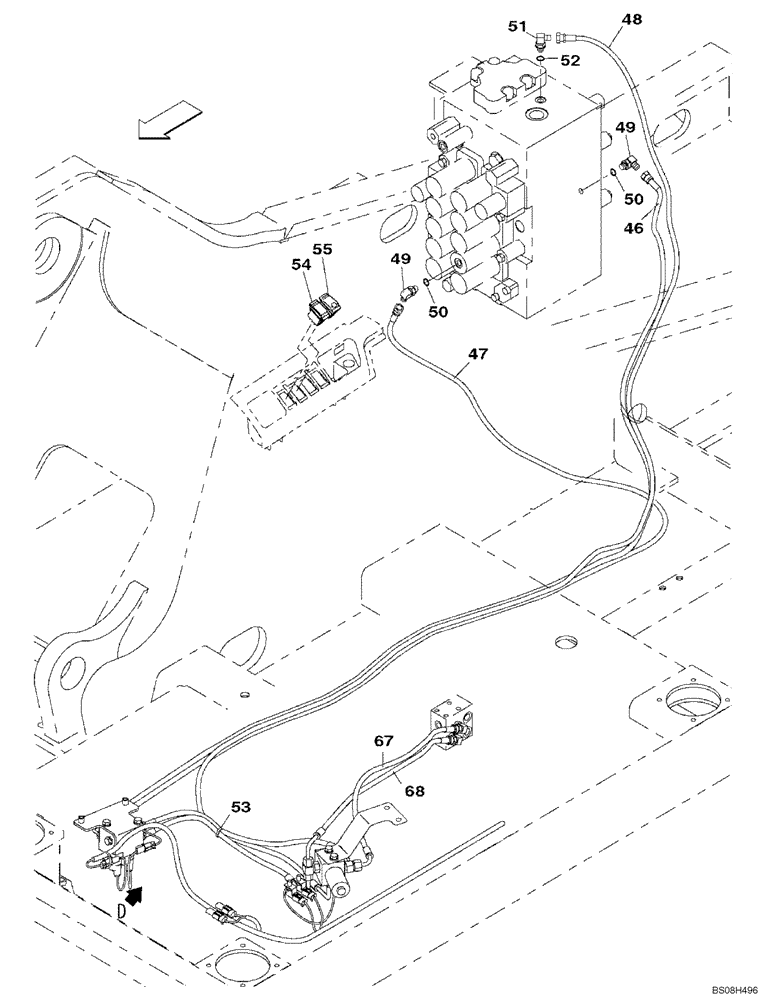 51
48
52
49
50
46
55
54
49
50
47
67
68
53
D
BS08H496