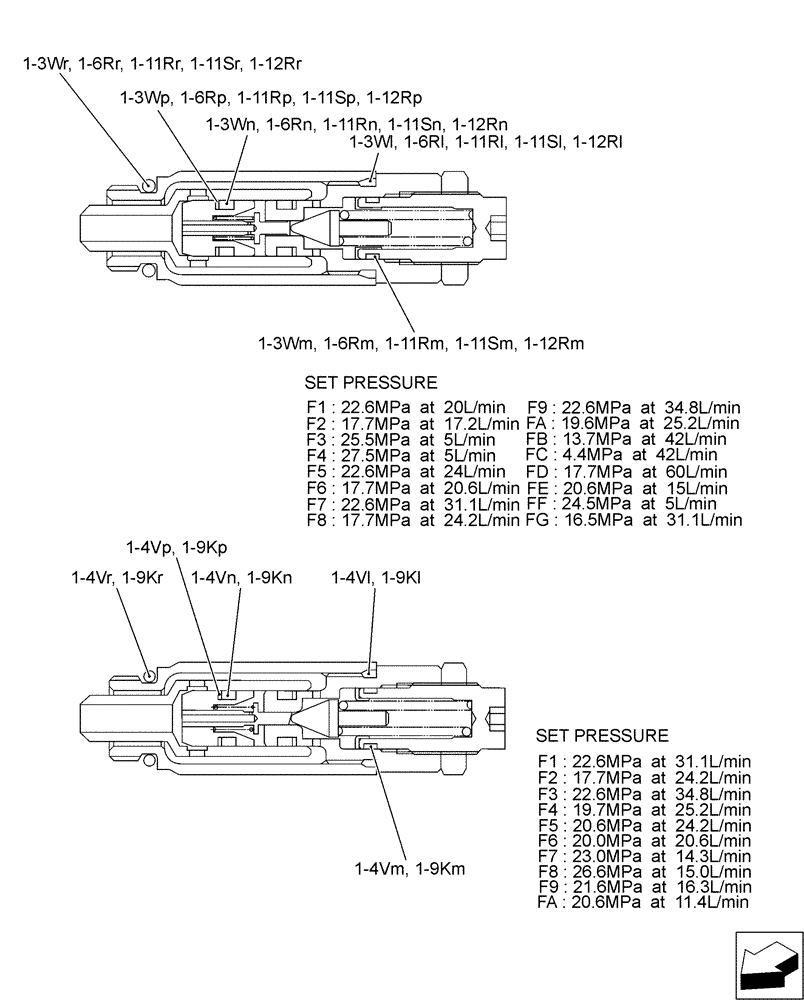 1-3Wr, 1-6Rr, 1-11Rr, 1-11Sr, 1-12Rr
1-3Wp, 1-6Rp, 1-11Rp, 1-11Sp, 1-12Rp
1-3Wn, 1-6Rn, 1-11Rn, 1-11Sn, 1-12Rn
1-3Wl, 1-6Rl, 1-11Rl, 1-11Sl, 1-12Rl

1-3Wm, 1-6Rm, 1-11Rm, 1-11Sm, 1-12Rm

SET PRESSURE

F1 : 22.6MPa at 20L/min
F2 : 17.7MPa at 17.2L/min
F3 : 25.5MPa at 5L/min
F4 : 27.5MPa at 5L/min
F5 : 22.6MPa at 24L/min
F6 : 17.7MPa at 20.6L/min
F7 : 22.6MPa at 31.1L/min
F8 : 17.7MPa at 24.2L/min

F9 : 22.6MPa at 34.8L/min
FA : 19.6MPa at 25.2L/min
FB : 13.7MPa at 42L/min
FC : 4.4MPa at 42L/min
FD : 17.7MPa at 60L/min
FE : 20.6MPa at 15L/min
FF : 24.5MPa at 5L/min
FG : 16.5MPa at 31.1L/min

1-4Vp, 1-9Kp
1-4Vr, 1-9Kr
1-4Vn, 1-9Kn
1-4Vl, 1-9Kl

1-4Vm, 1-9Km

SET PRESSURE

F1 : 22.6MPa at 31.1L/min
F2 : 17.7MPa at 24.2L/min
F3 : 22.6MPa at 34.8L/min
F4 : 19.7MPa at 25.2L/min
F5 : 20.6MPa at 24.2L/min
F6 : 20.0MPa at 20.6L/min
F7 : 23.0MPa at 14.3L/min
F8 : 26.6MPa at 15.0L/min
F9 : 21.6MPa at 16.3L/min
FA : 20.6MPa at 11.4L/min