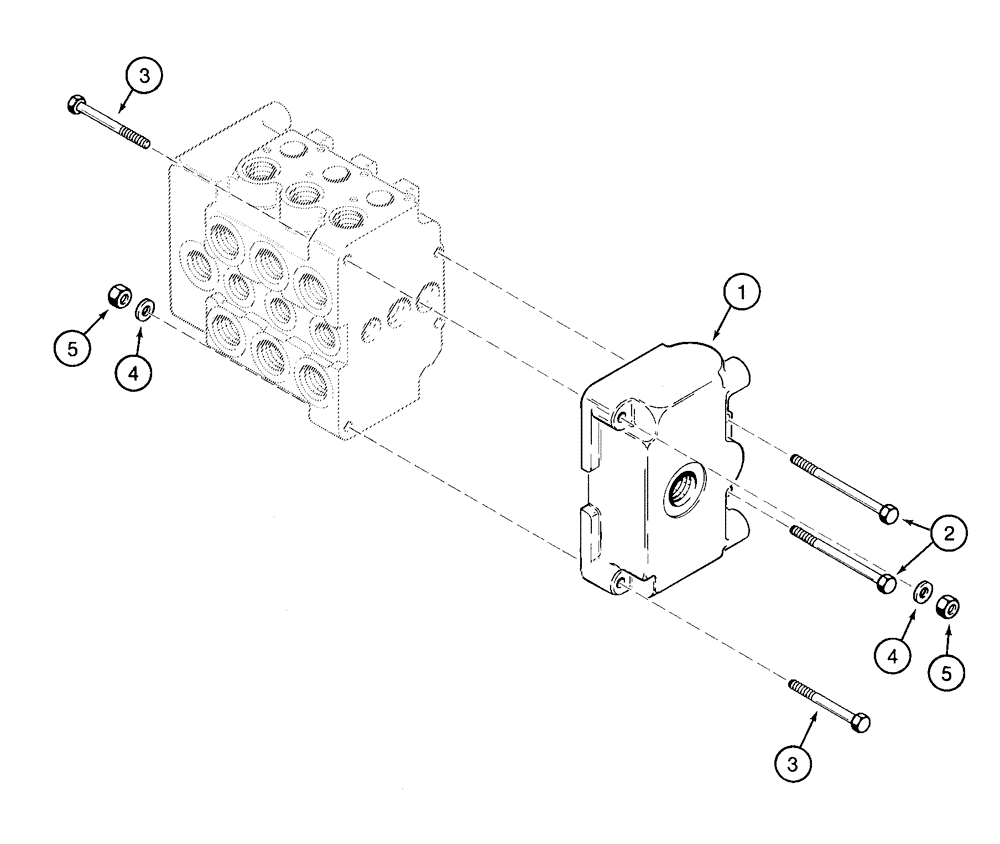 3
1
5
4
2
4
5
3