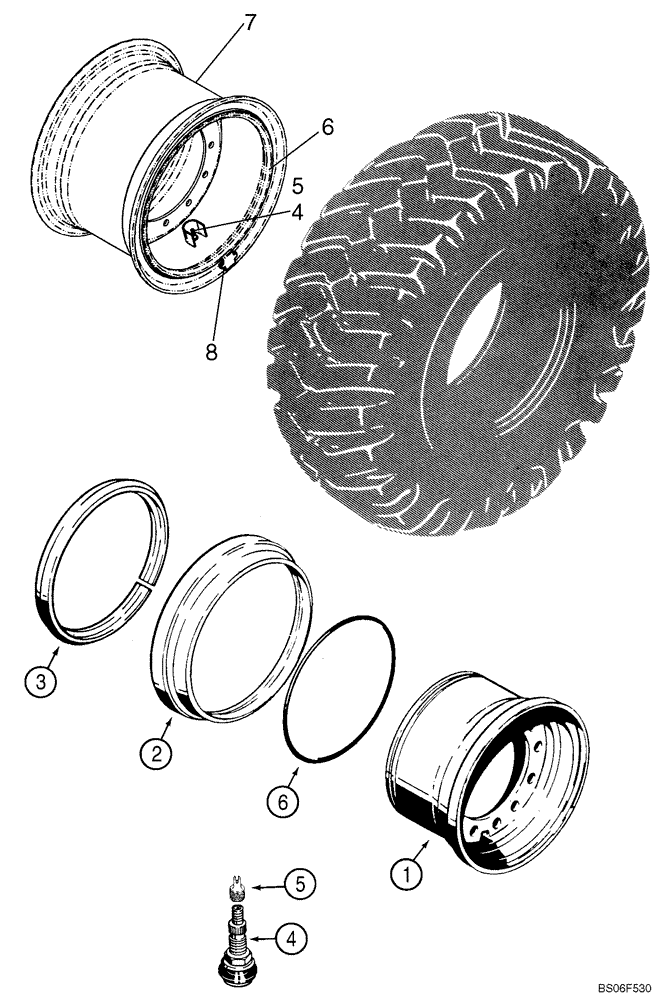 7
6
5
4
8
3
2
6
1
5
4
BS06F530