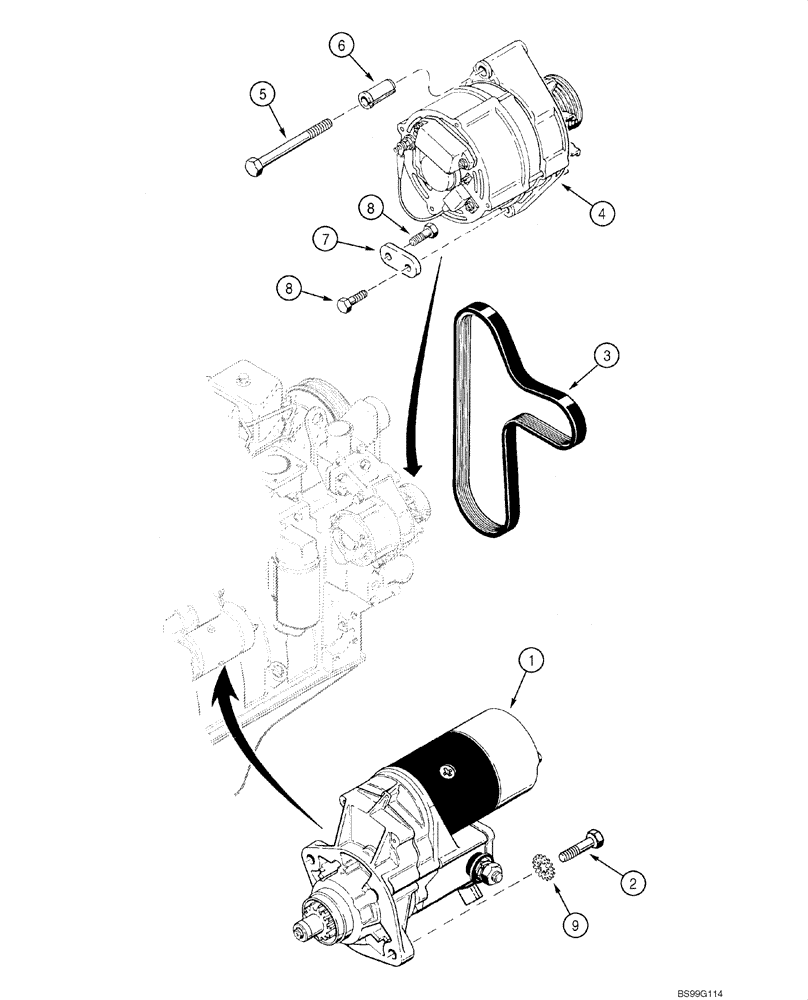 6
5
4
8
7
8
3
1
2
9
BS99G114