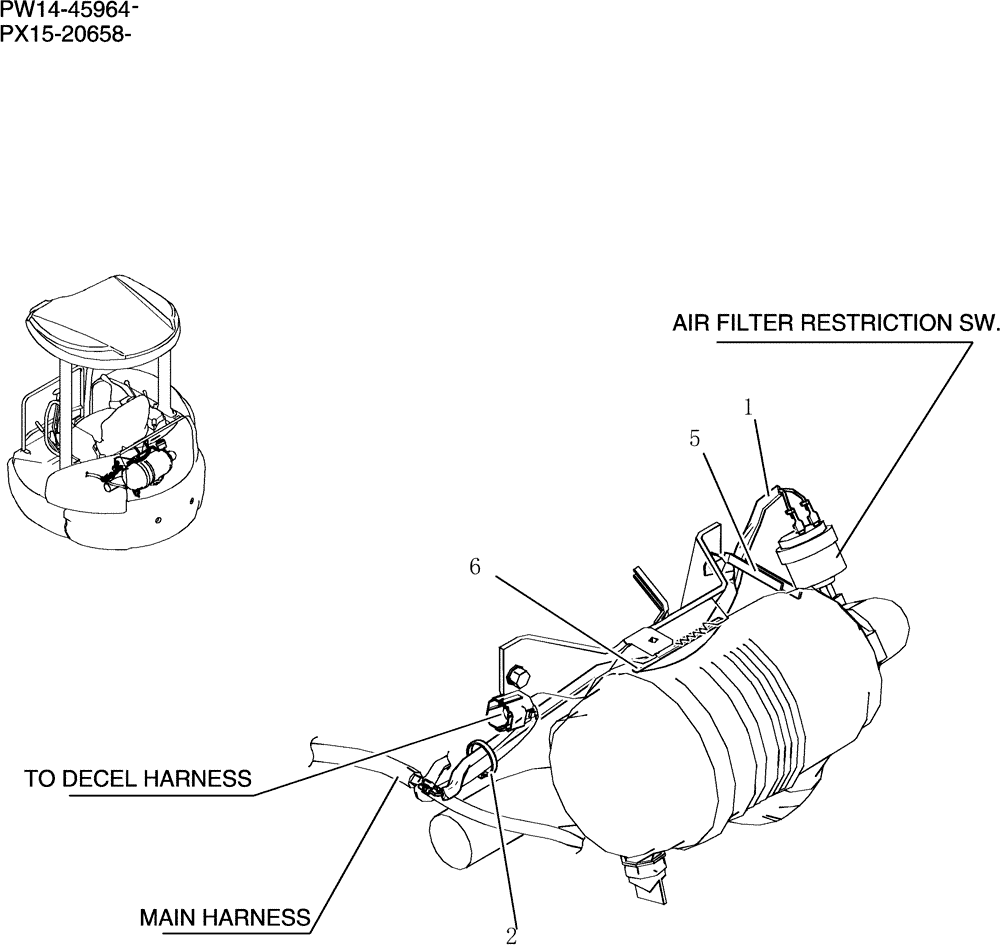 PW14-45964-
PX15-20658-

AIR FILTER RESTRICTION SW.

1

5

6

TO DECEL HARNESS

MAIN HARNESS

2