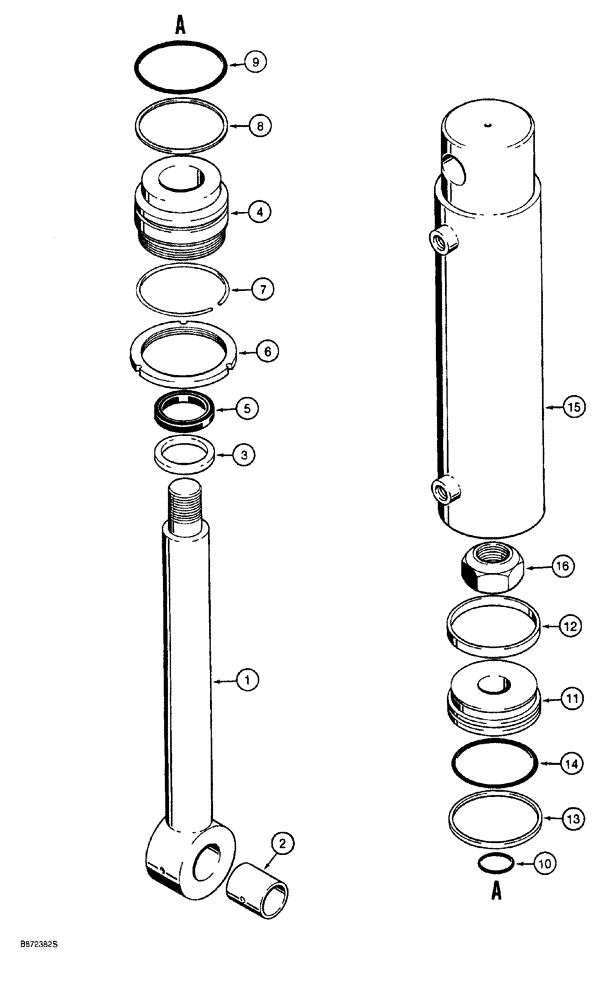 A

9

8

4

7

6

5

3

1

2

15

16

12

11

14

13

10

A

B872382S