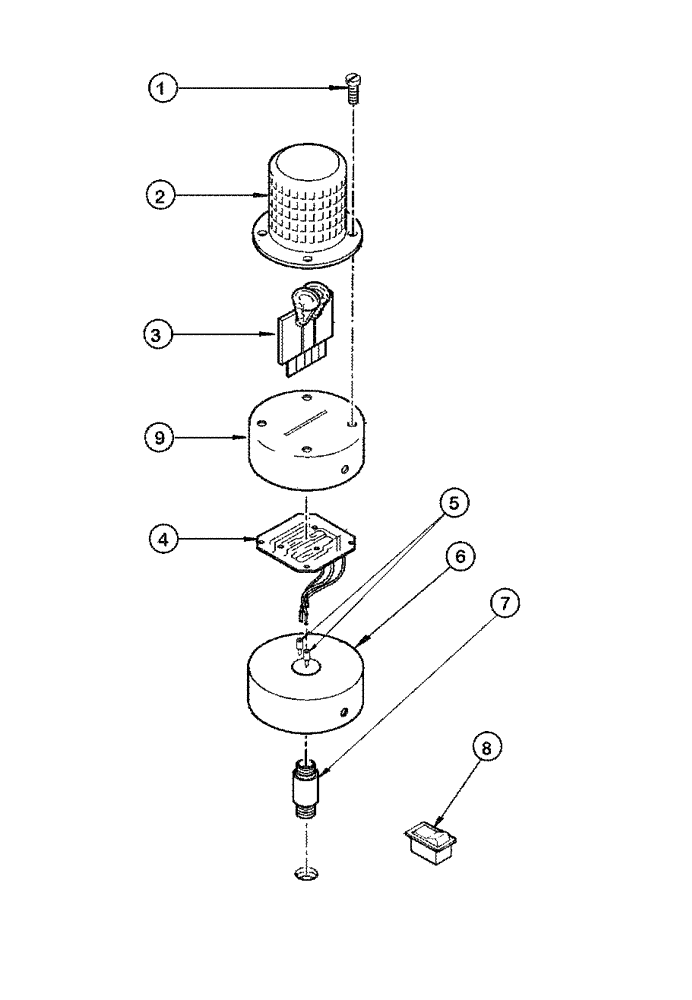 1
2
3
9
4
5
6
7
8