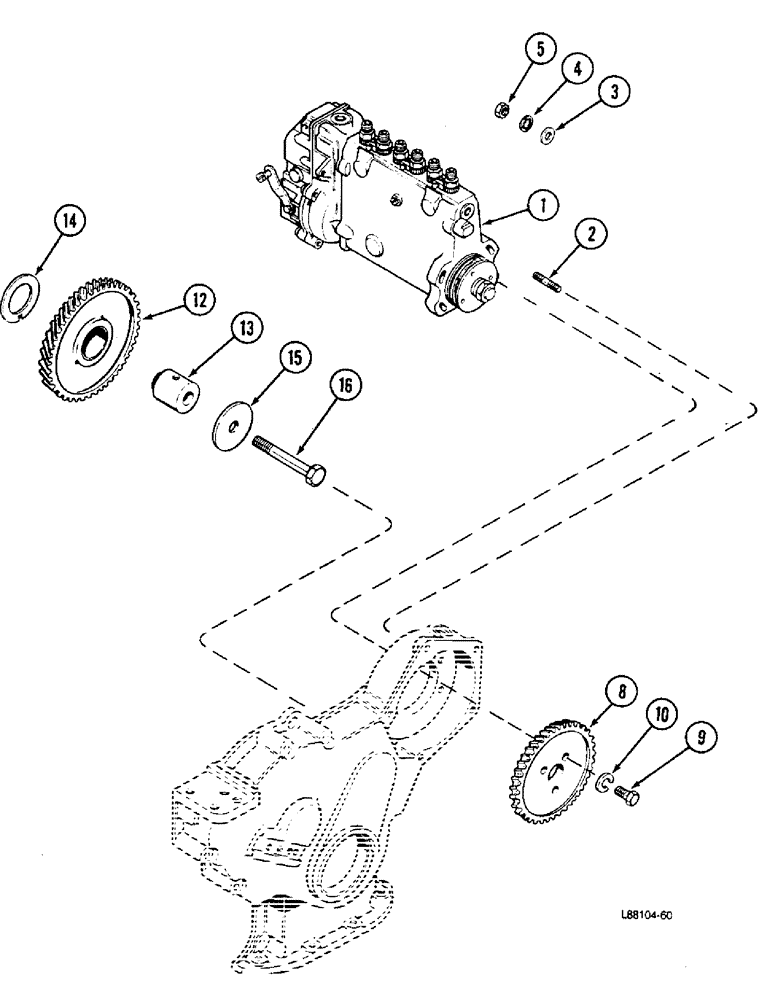 5
4
3
1
2
14
12
13
15
16
8
10
9
L88104-60