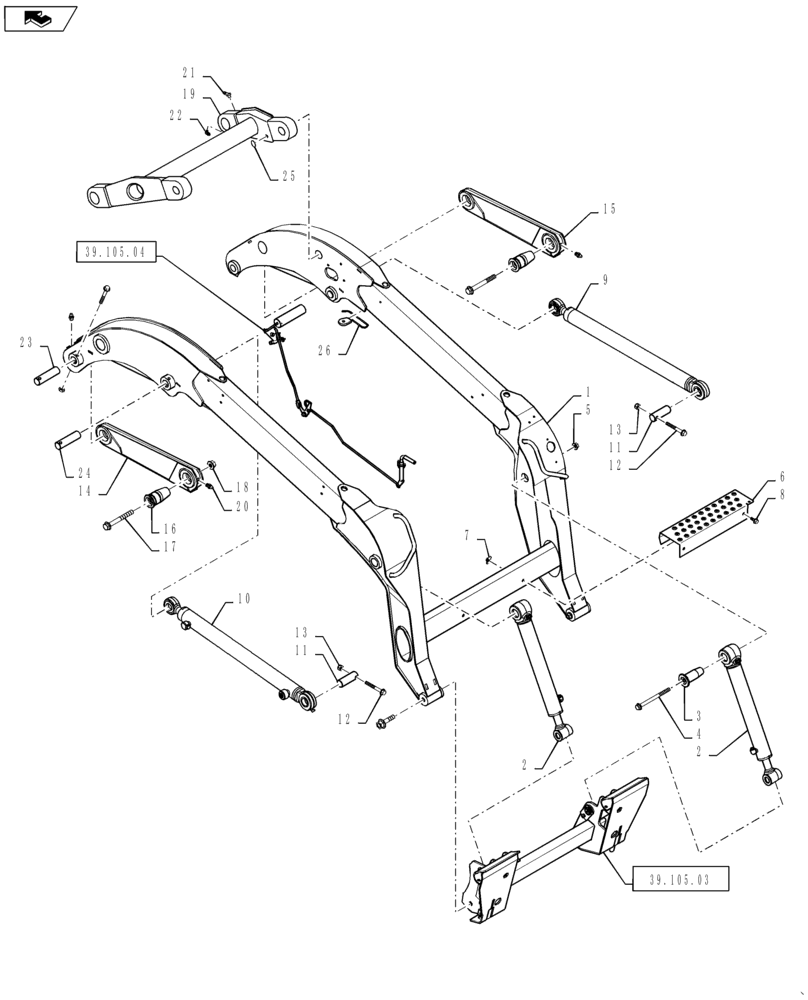 21
19
22
25
15
39.105.04
9
23
26
1
5
13
11
12
24
14
18
20
16
17
6
8
7
10
13
11
12
3
4
2
2
39.105.03