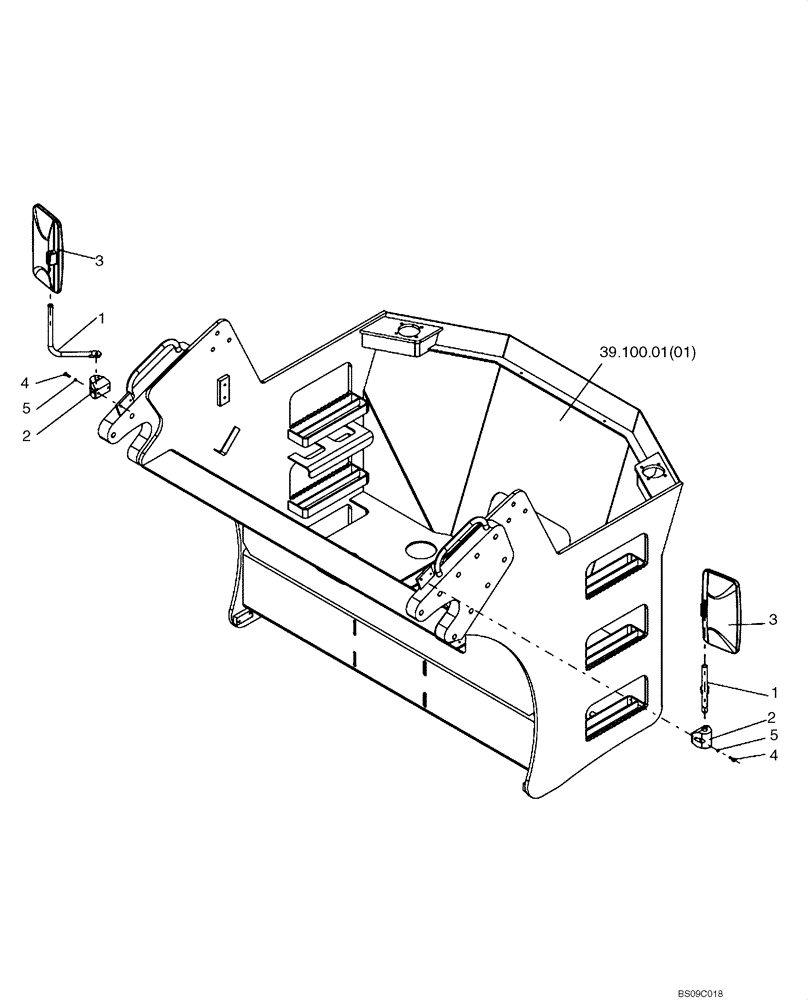 3
1
4
5
2
39.100.01(01)
3
1
2
5
4
BS09C018