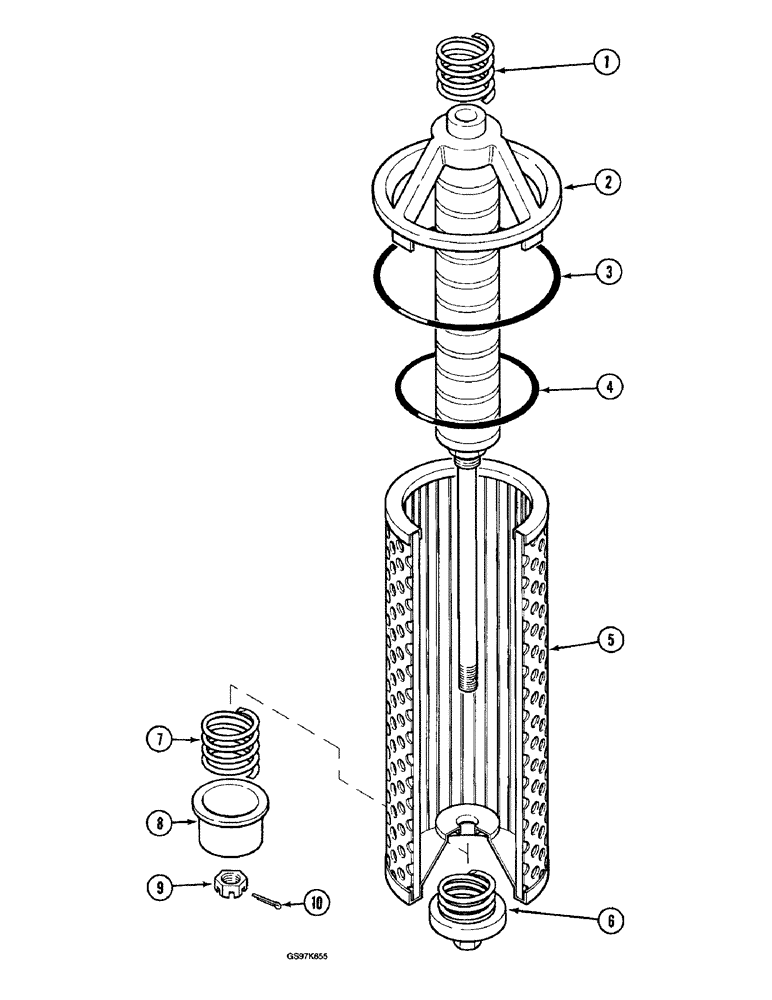 1
2
3
4
5
7
8
9
10
6
GS97K855