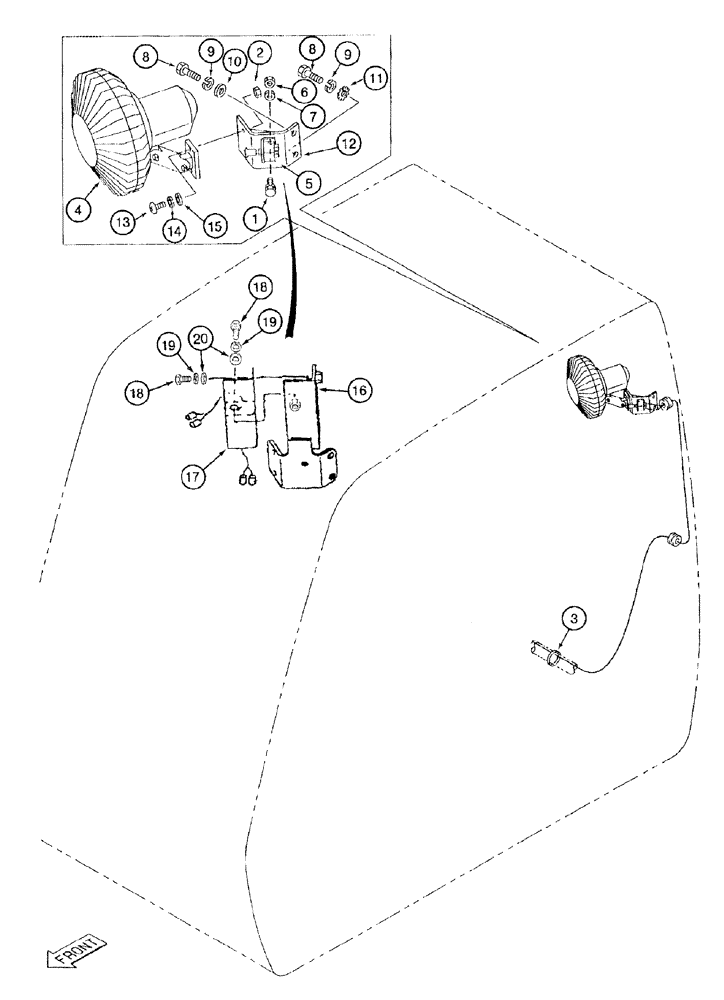 8
9
10
2
8
9
11
6
7
12
5
4
13
14
15
1
18
19
20
19
18
16
17
3
FRONT