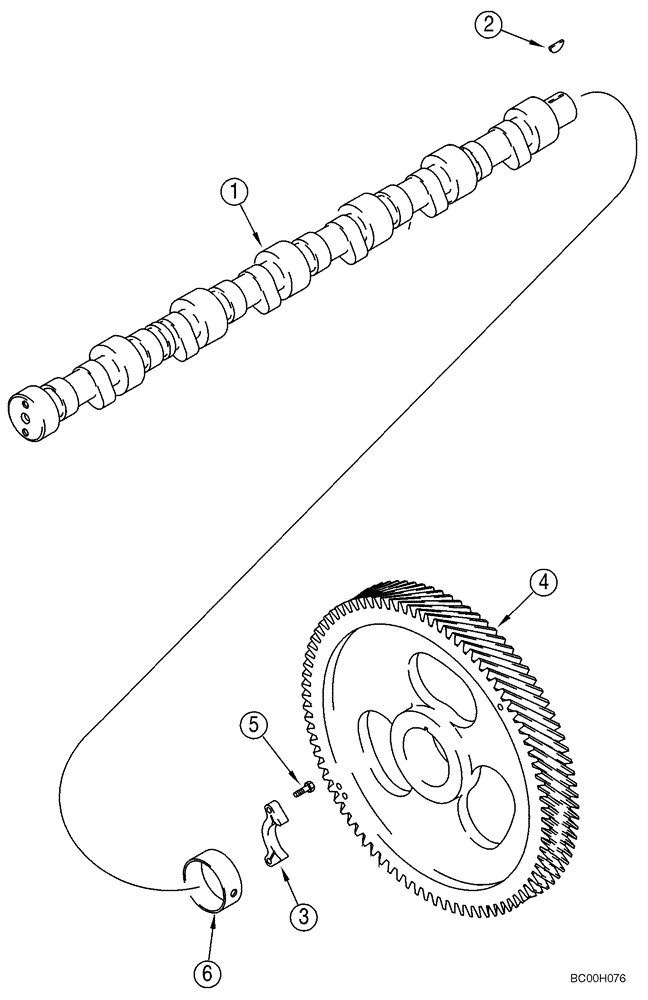 2
1
4
5
3
6
BC00H076