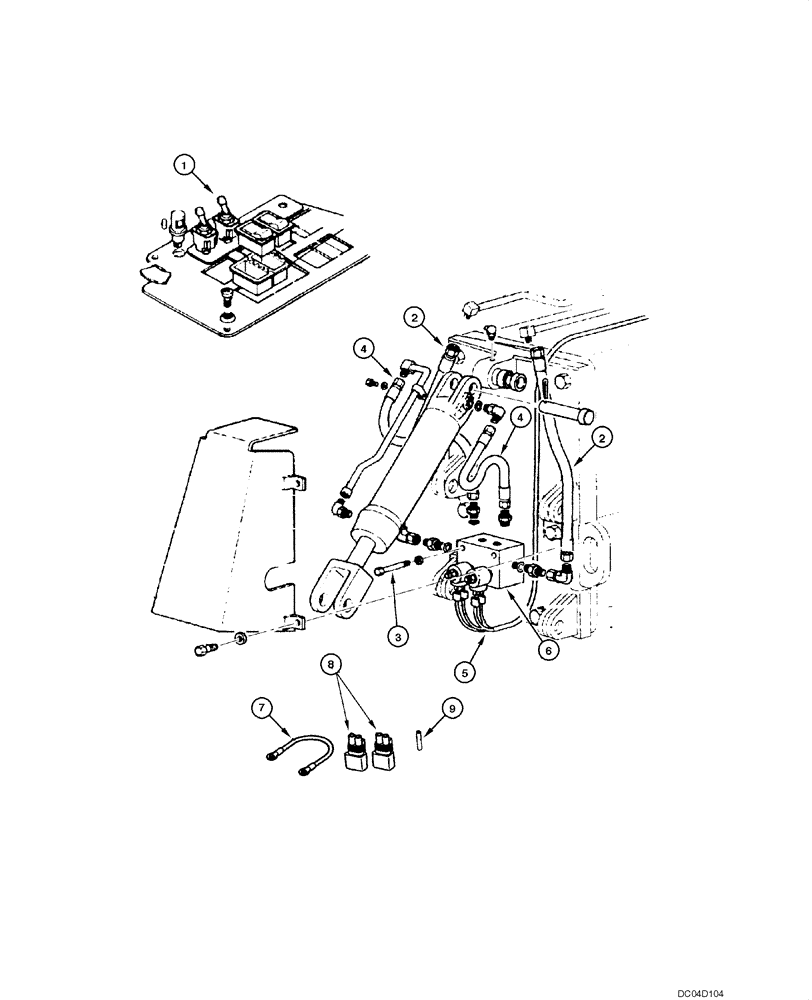 1
2
4
4
2
3
6
5
8
7
9
DC04D104