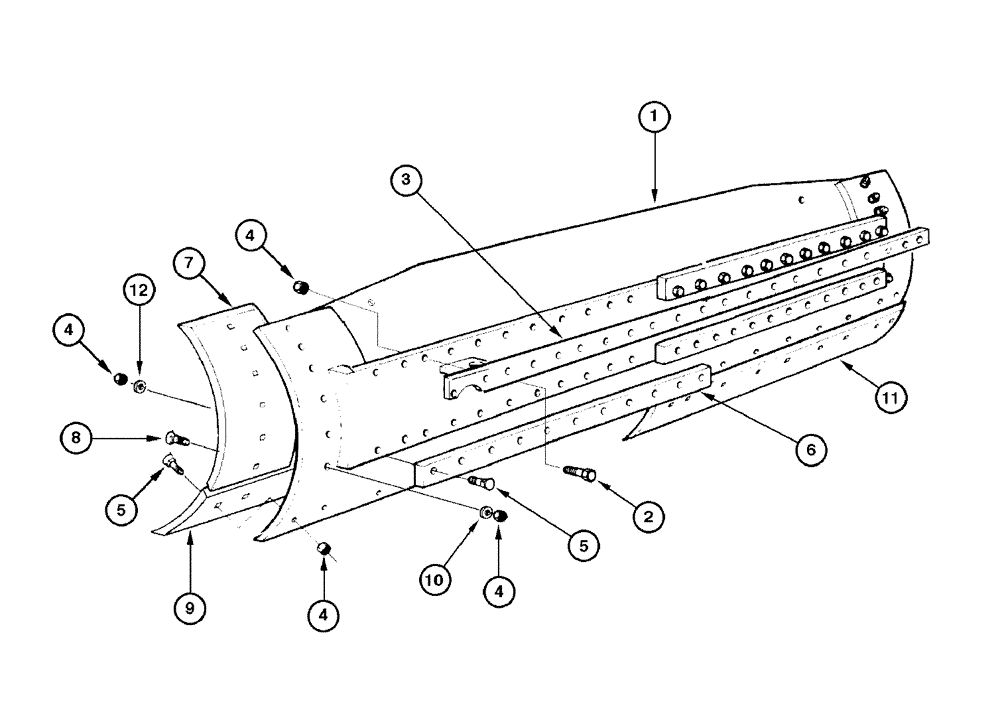 1
3
4
7
12
4
8
5
9
4
10
4
5
2
6
11