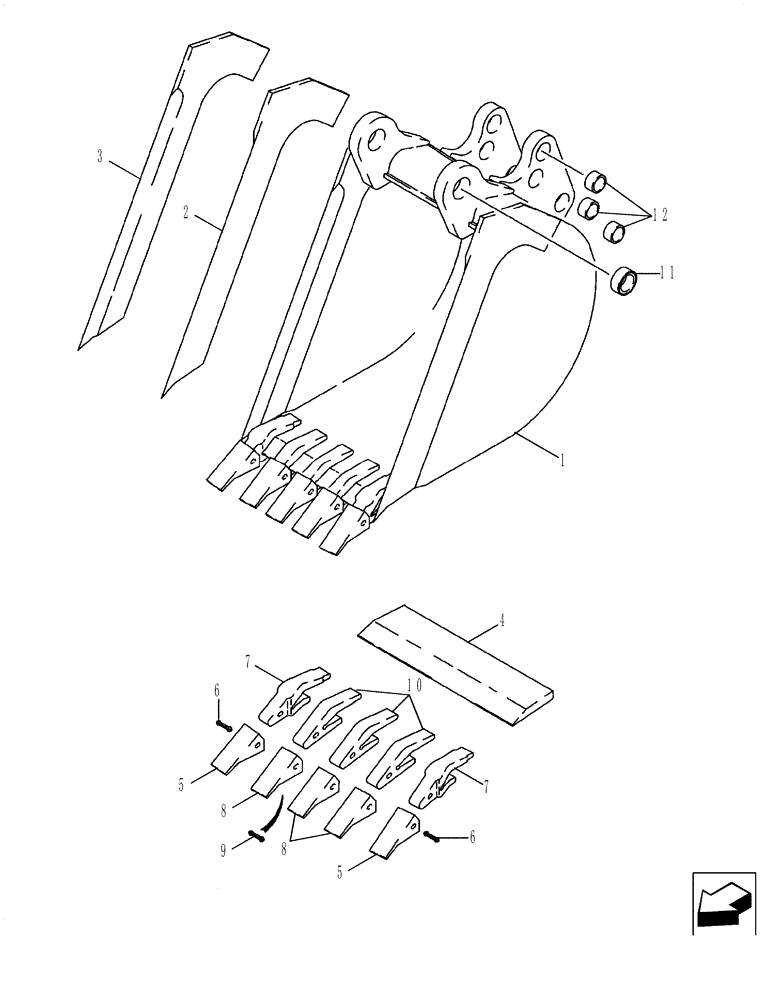 3
2
12
11
1
4
7
10
6
5
8
7
9
8
6
5