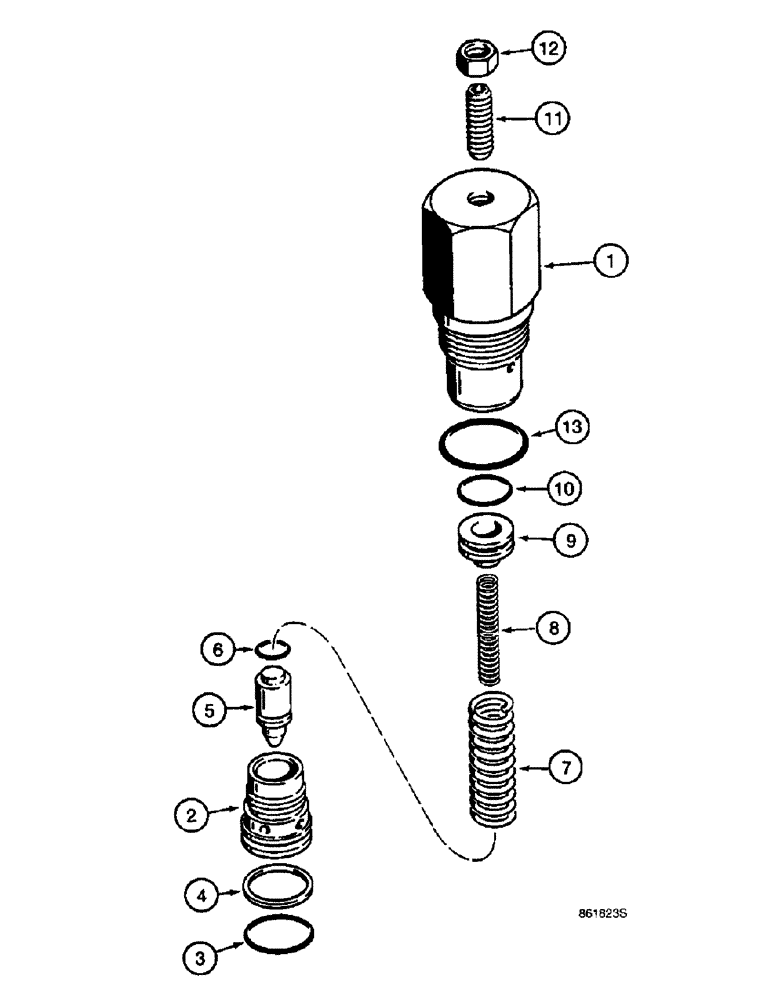 12
11
1
13
10
9
8
6
5
7
2
4
3
861823S