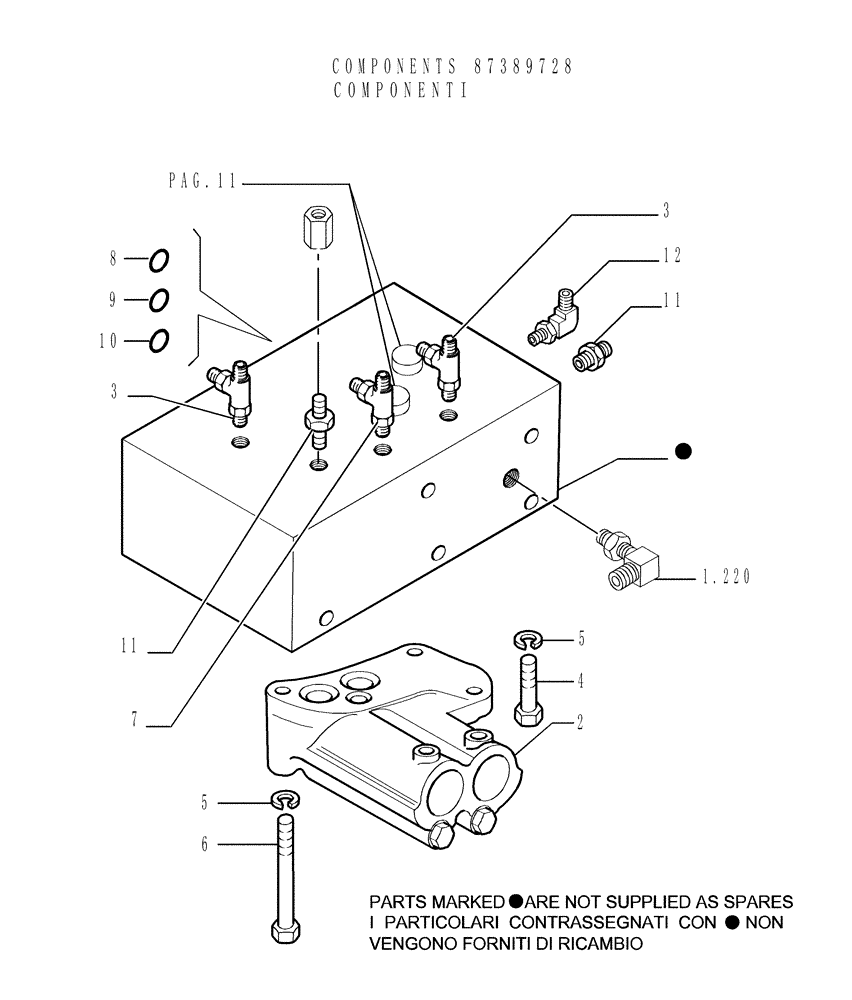 COMPONENTS 87389728
COMPONENTI

PAG.11

3

12

11

8

9

10

3

●

1.220

11

7

5

4

2

5

6

PARTS MARKED ● ARE NOT SUPPLIED AS SPARES
I PARTICOLARI CONTRASSEGNATI CON ● NON VENGONO FORNITI DI RICAMBIO