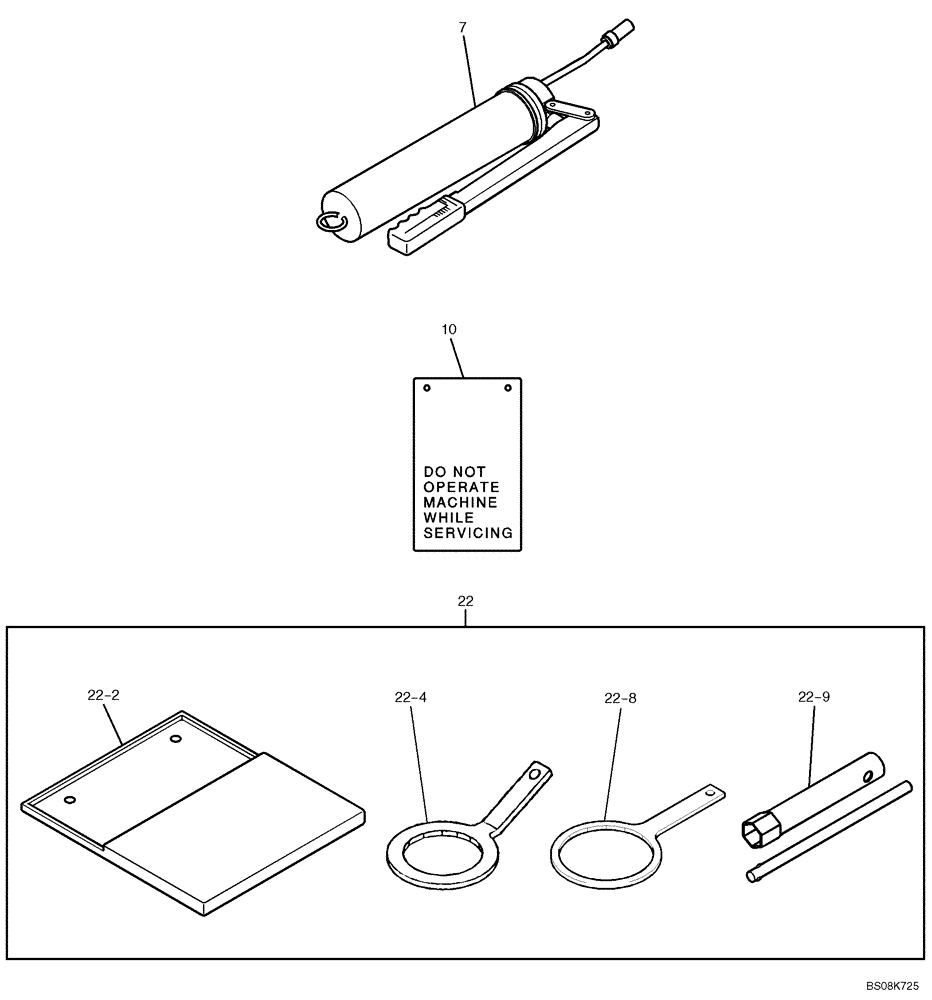 7

10

DO NOT
OPERATE
MACHINE
WHILE
SERVICING

22

22-2

22-4

22-8

22-9

BS08K725