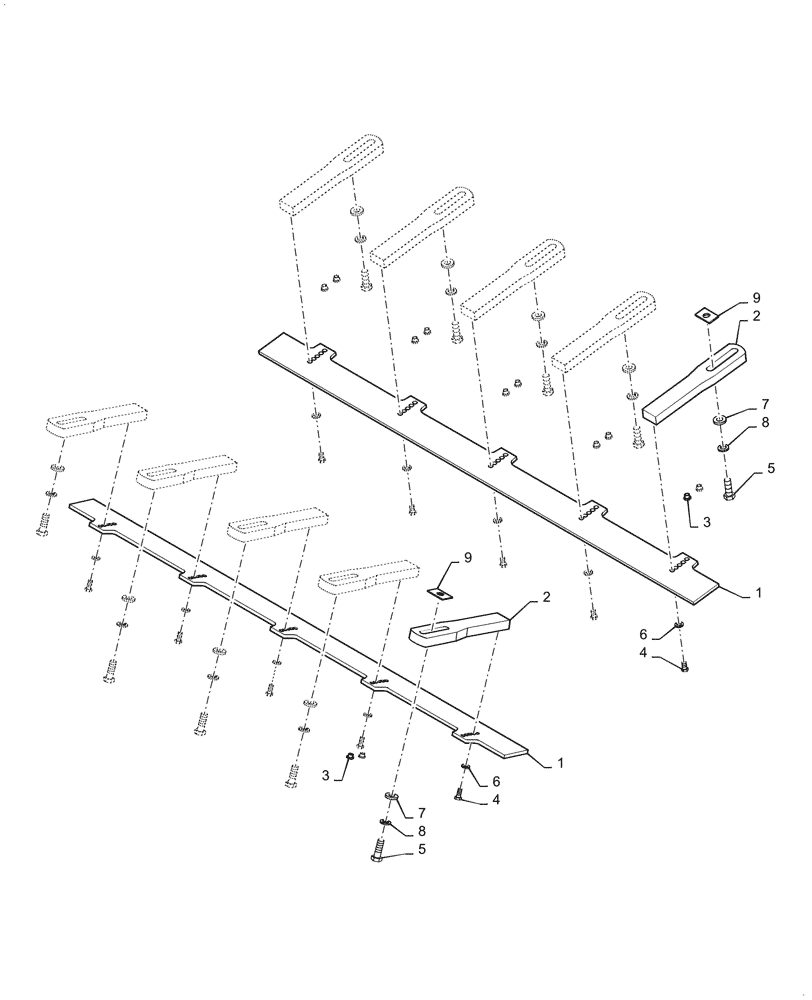 9
2
7
8
5
3
1
6
4
9
2
1
3
6
4
7
8
5