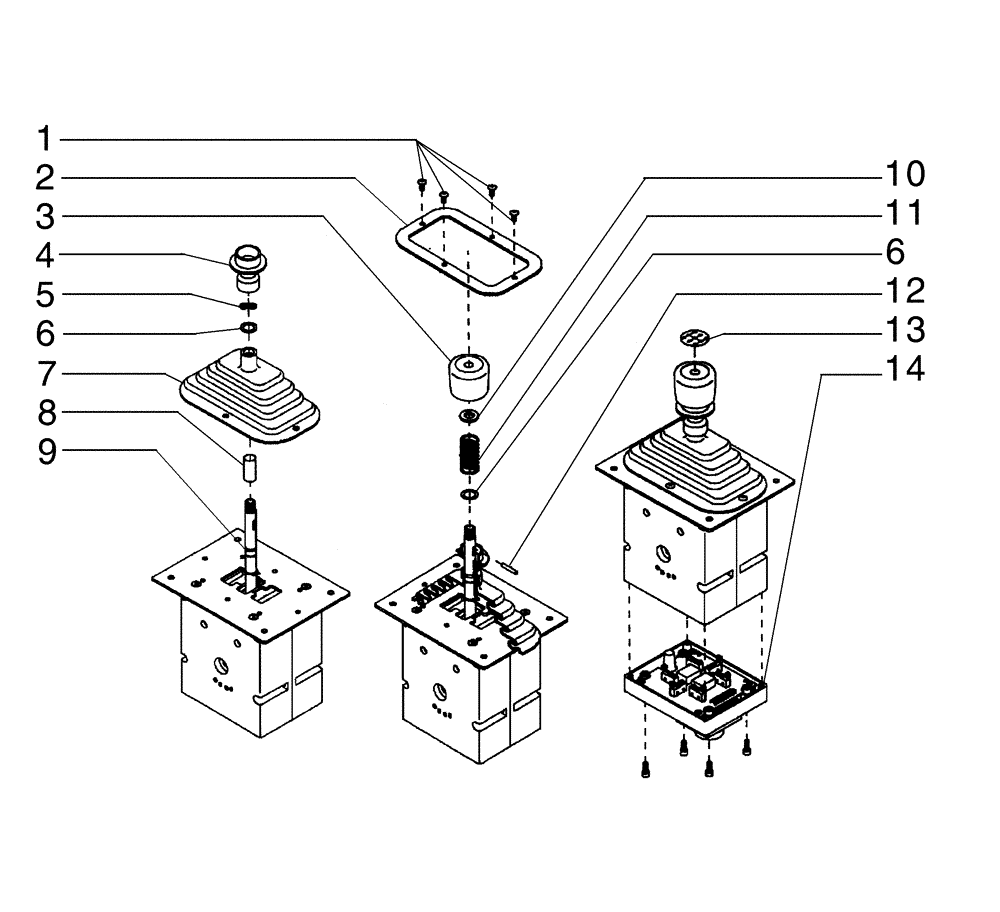 1
2
3
4
5
6
7
8
9
10
11
6
12
13
14