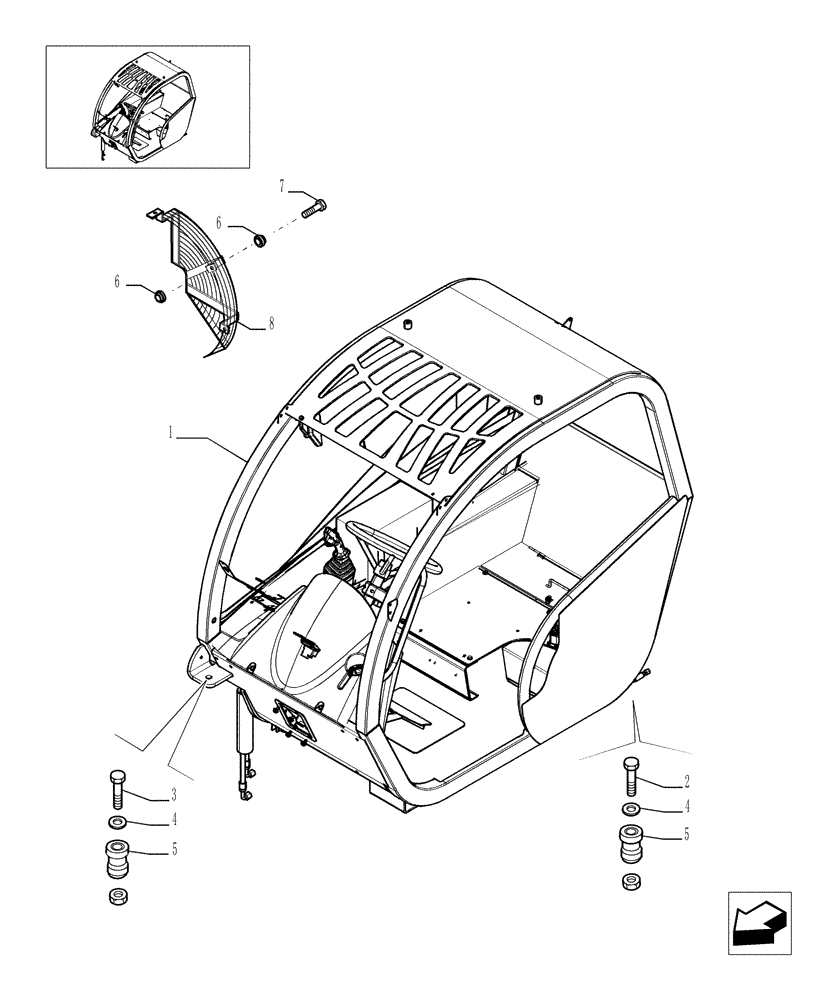 7
6
6
8
1
3
4
5
2
4
5