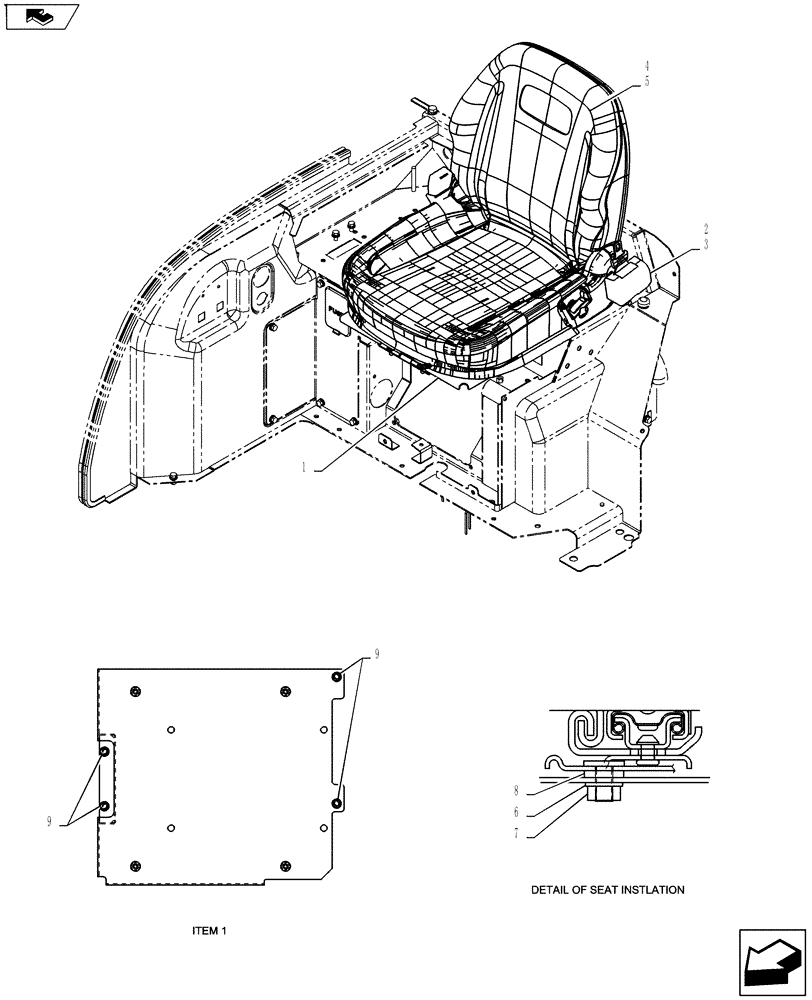 4
5
2
3
1
9
9
8
6
7
DETAIL OF SEAT INSTLATION
ITEM 1