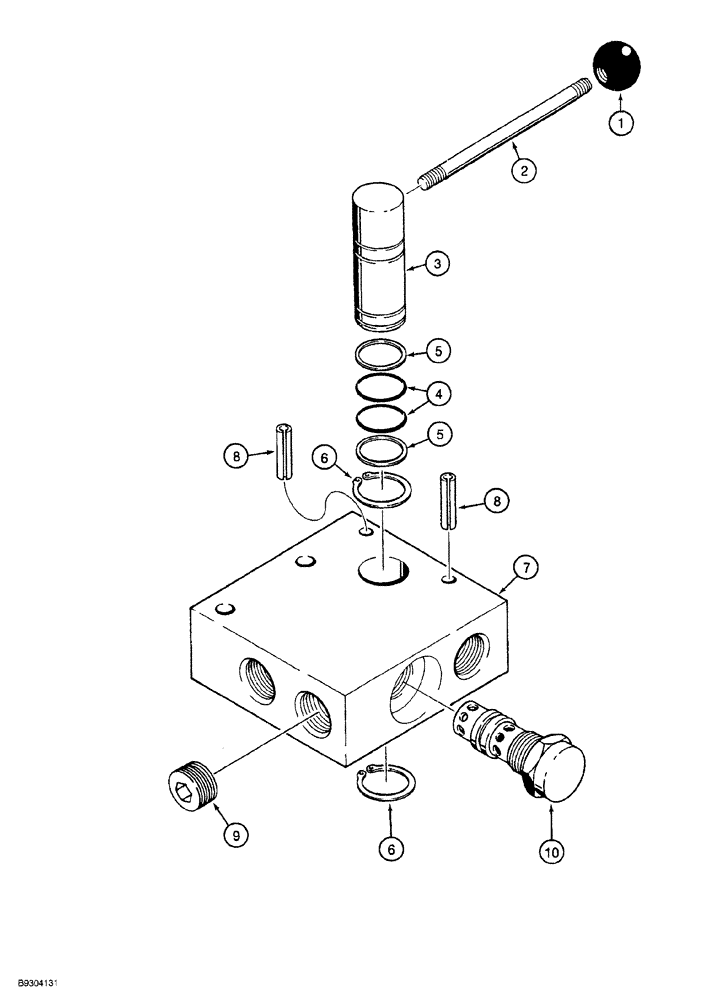 1
2
3
5
4
5
8
6
8
7
9
6
10
B9304131