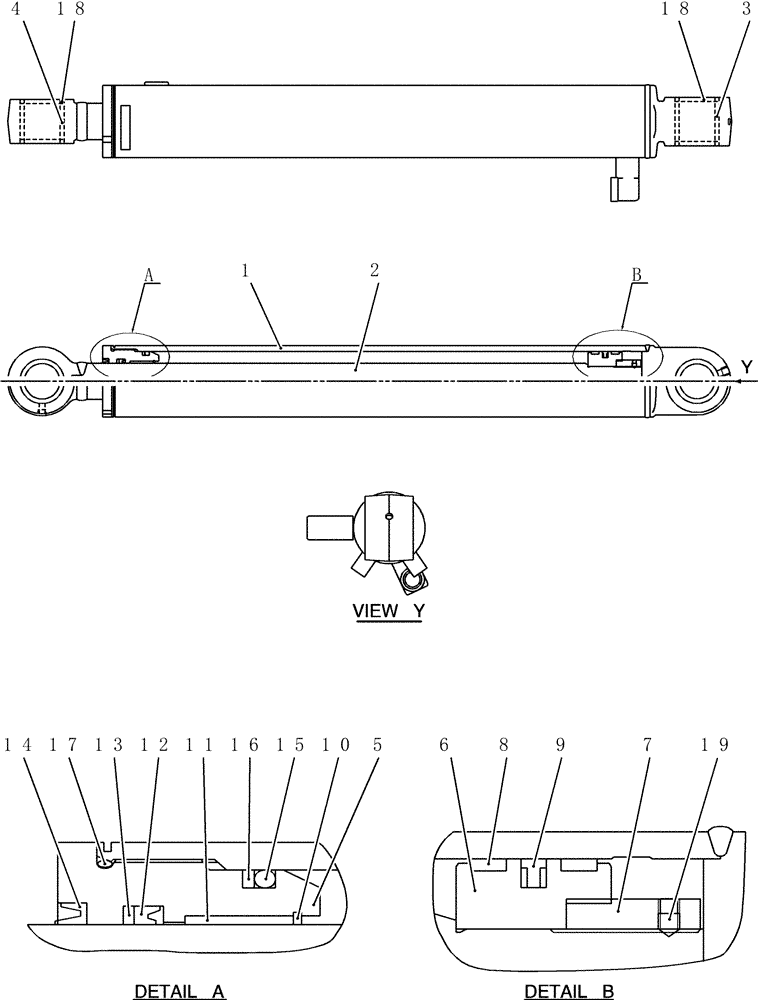 4
18
18
3
A
1
2
B
Y
VIEW Y
14
17
13
12
11
16
15
10
5
6
8
9
7
19
DETAIL A
DETAIL B