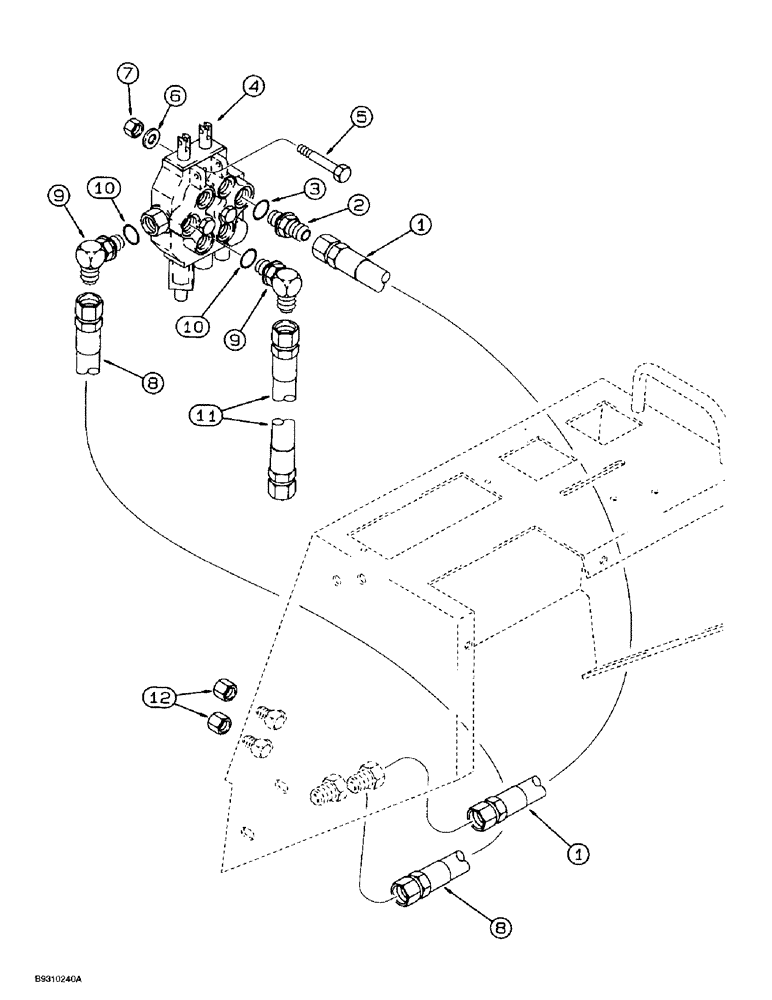 7
6
4
5
9
10
3
2
1
10
9
8
11
12
1
8
B9310240A