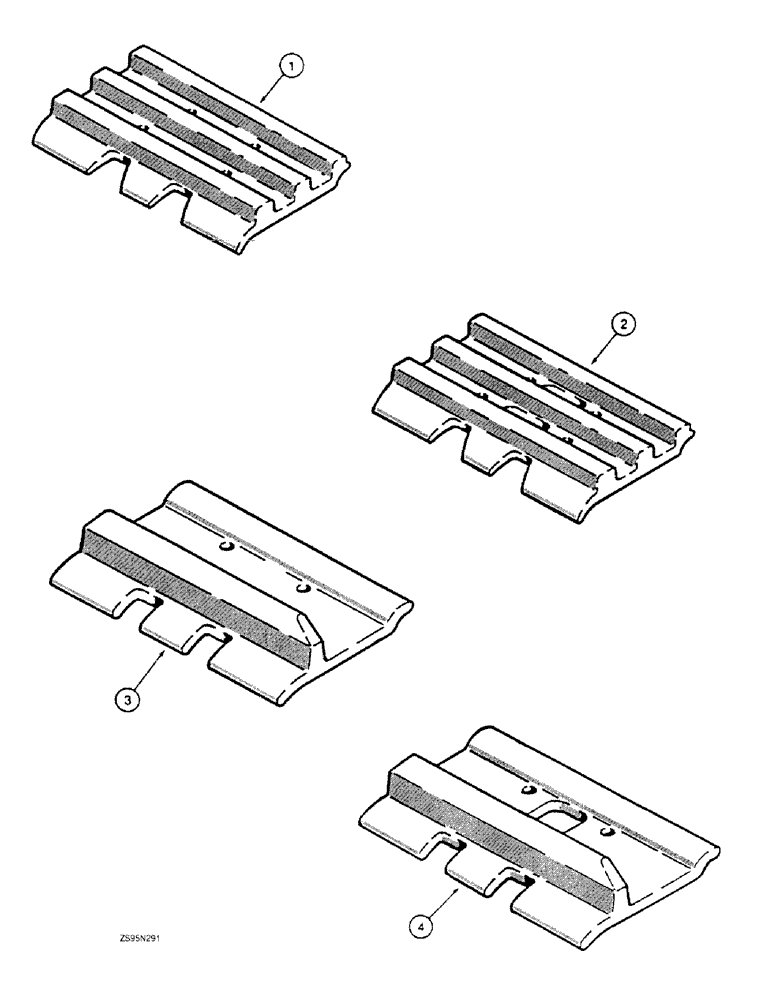 1

2

3

4

ZS95N291