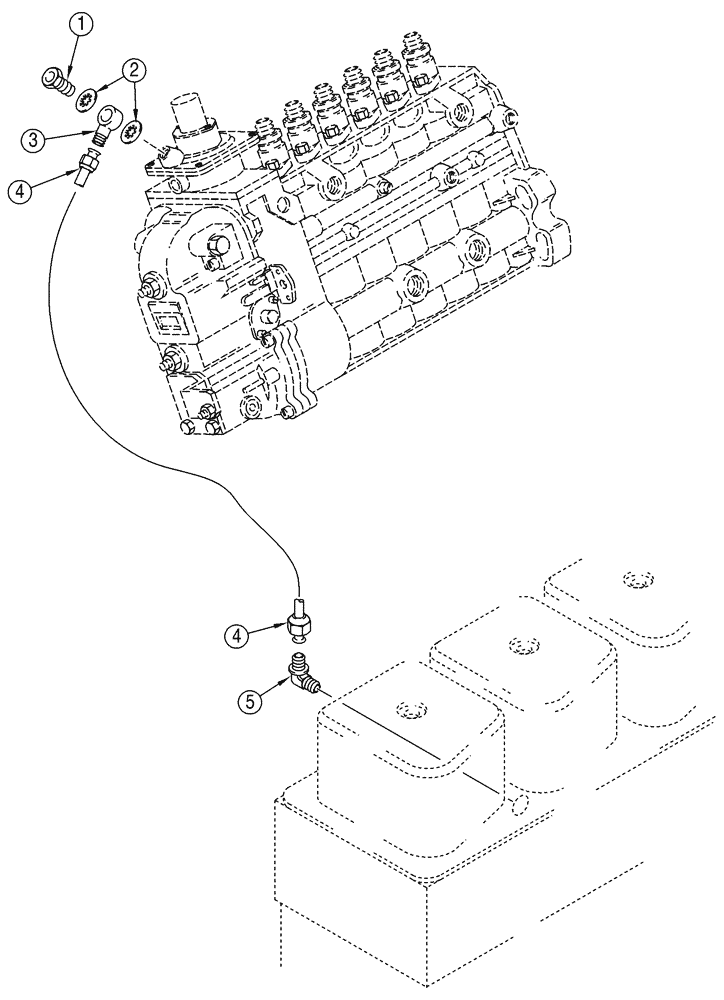 1
2
3
4
4
5