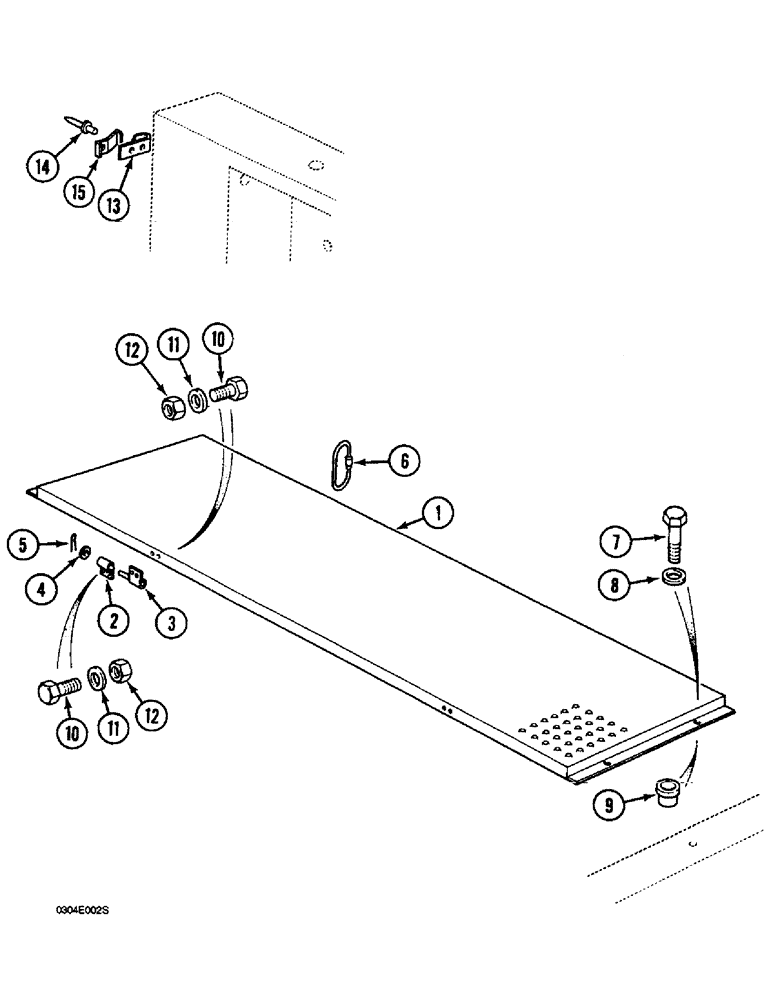 14
15
13
12
11
10
6
1
5
4
2
3
7
8
10
11
12
9
0304E002S