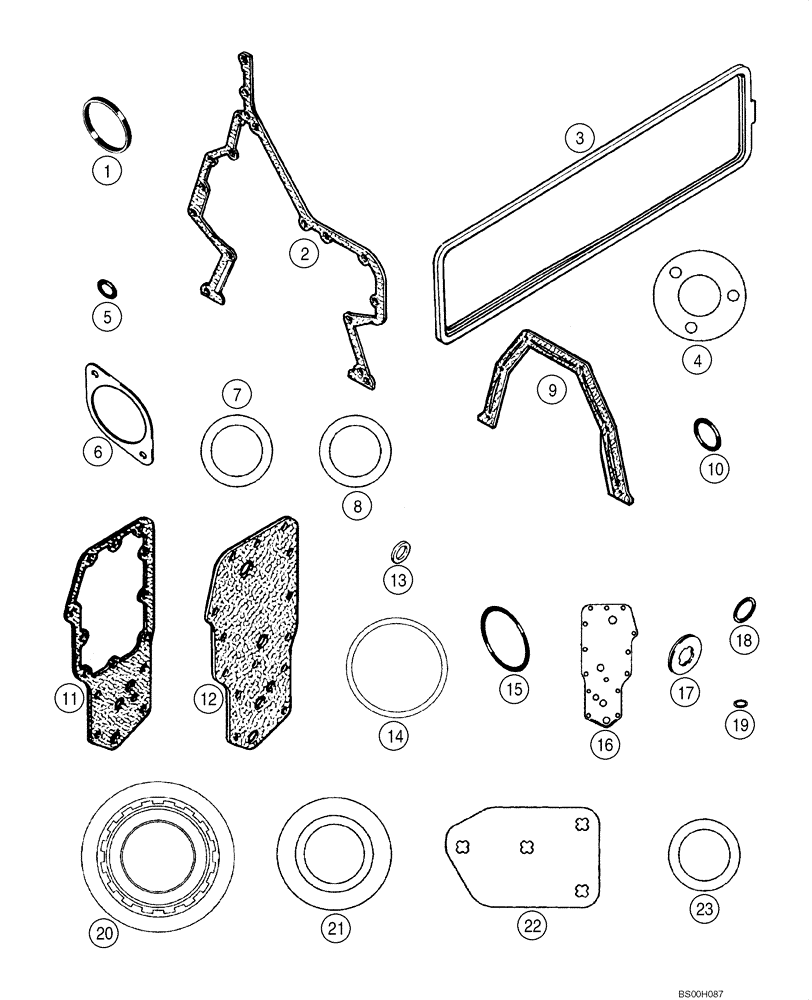 1
2
3
4
5
6
7
8
9
10
11
12
13
14
15
16
17
18
19
20
21
22
23
BS00H087