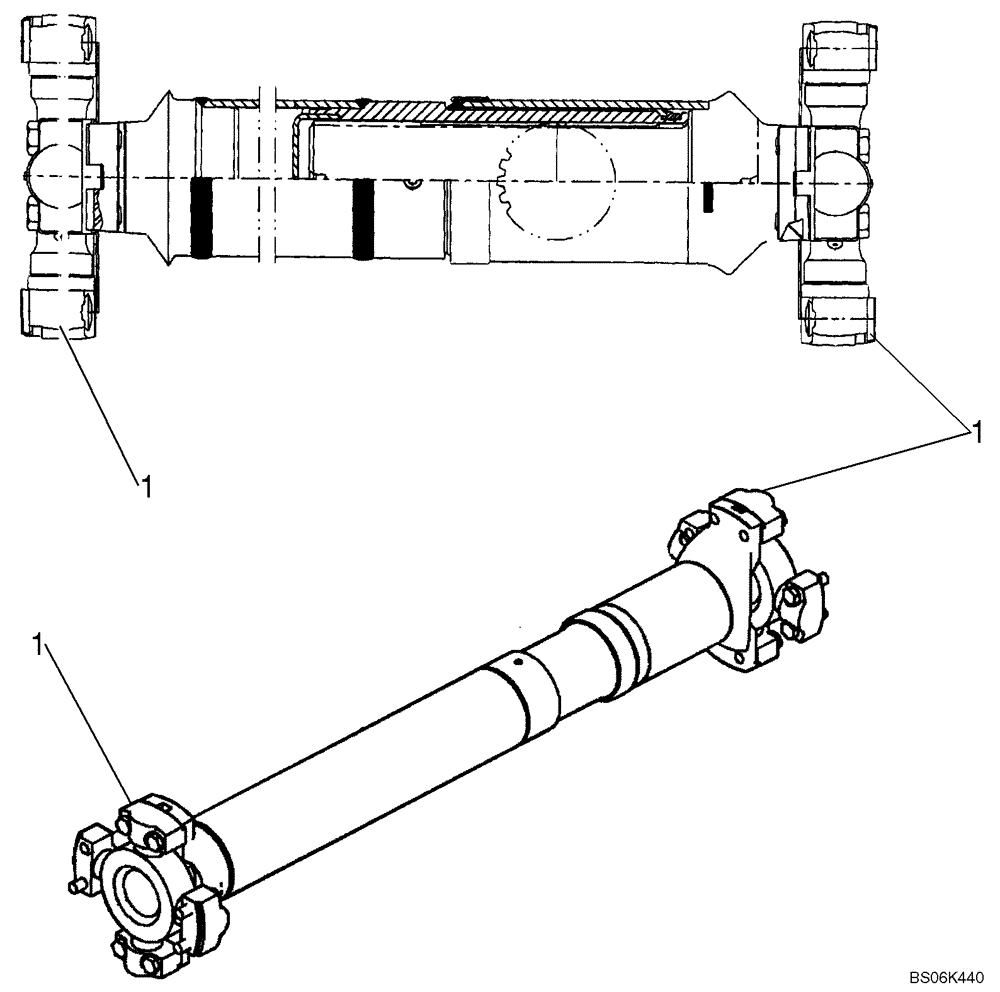 1

1

1

BS06K440