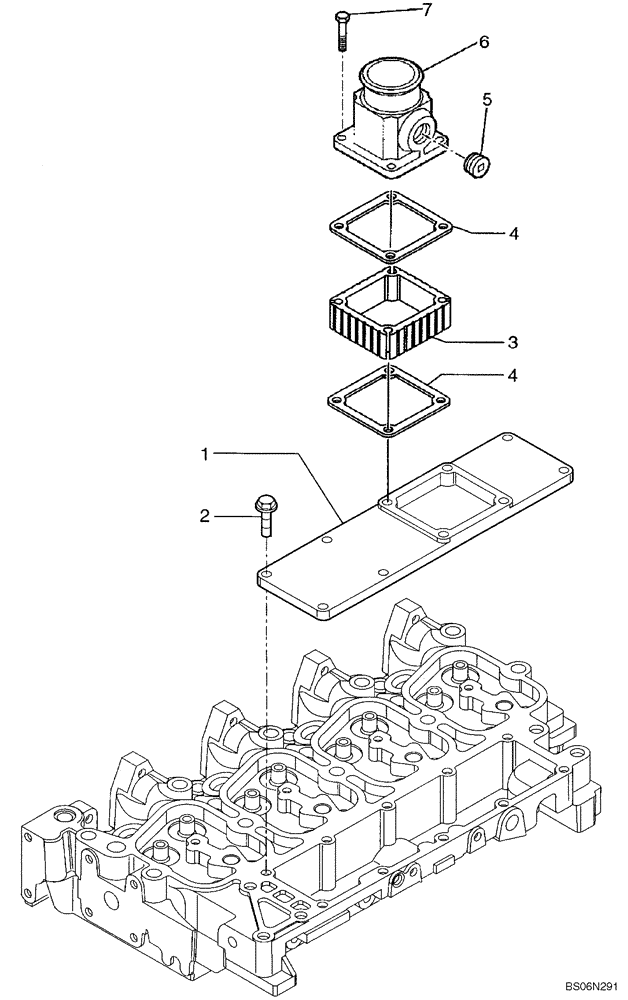 7
6
5
4
3
4
1
2
BS06N291