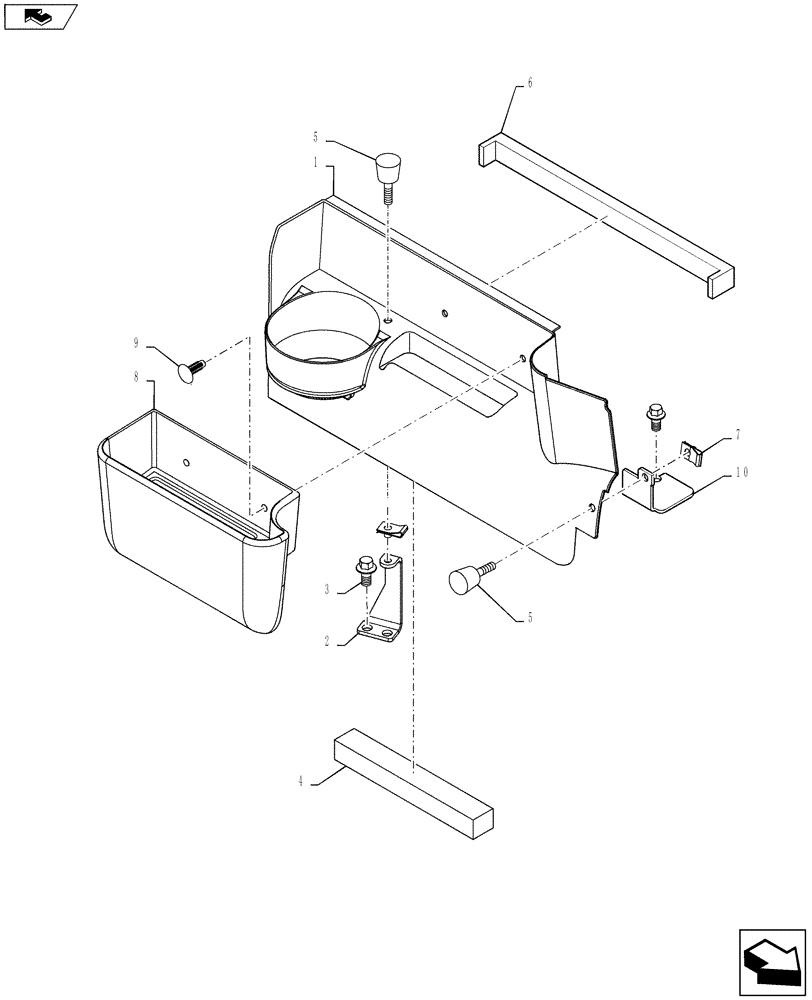 6
5
1
9
8
7
10
3
2
5
4