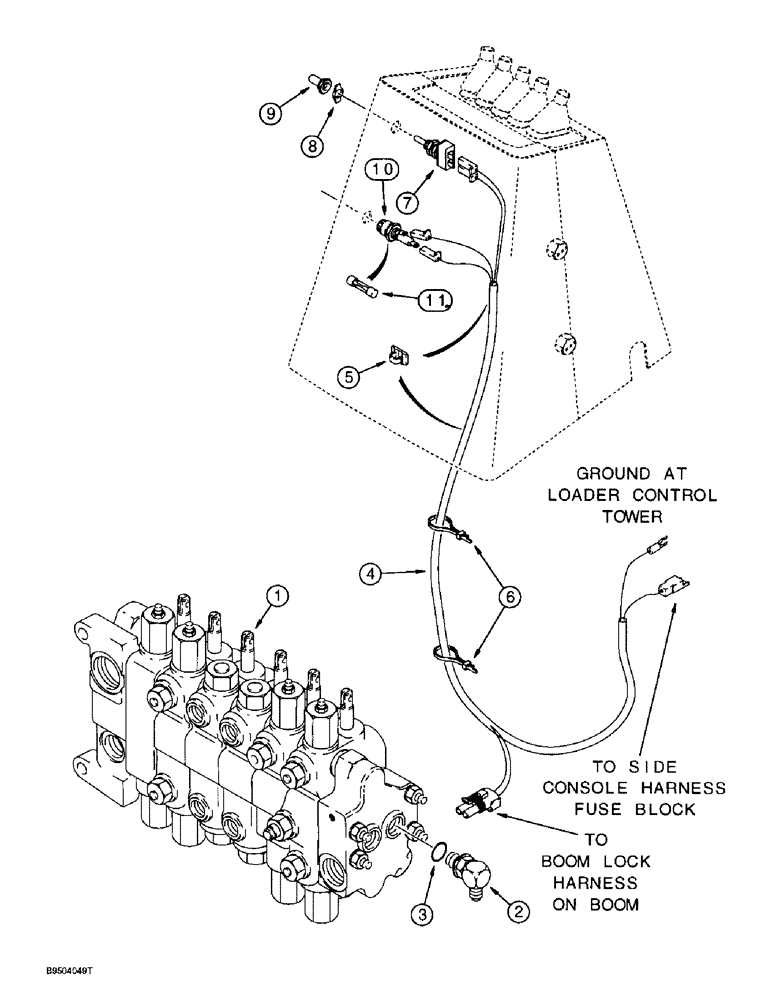 9
8
10
7
11
5
GROUND AT LOADER CONTROL TOWER
4
6
1
TO SIDE CONSOLE HARNESS FUSE BLOCK
TO BOOM LOCK HARNESS ON BOOM
3
2
B9504049T