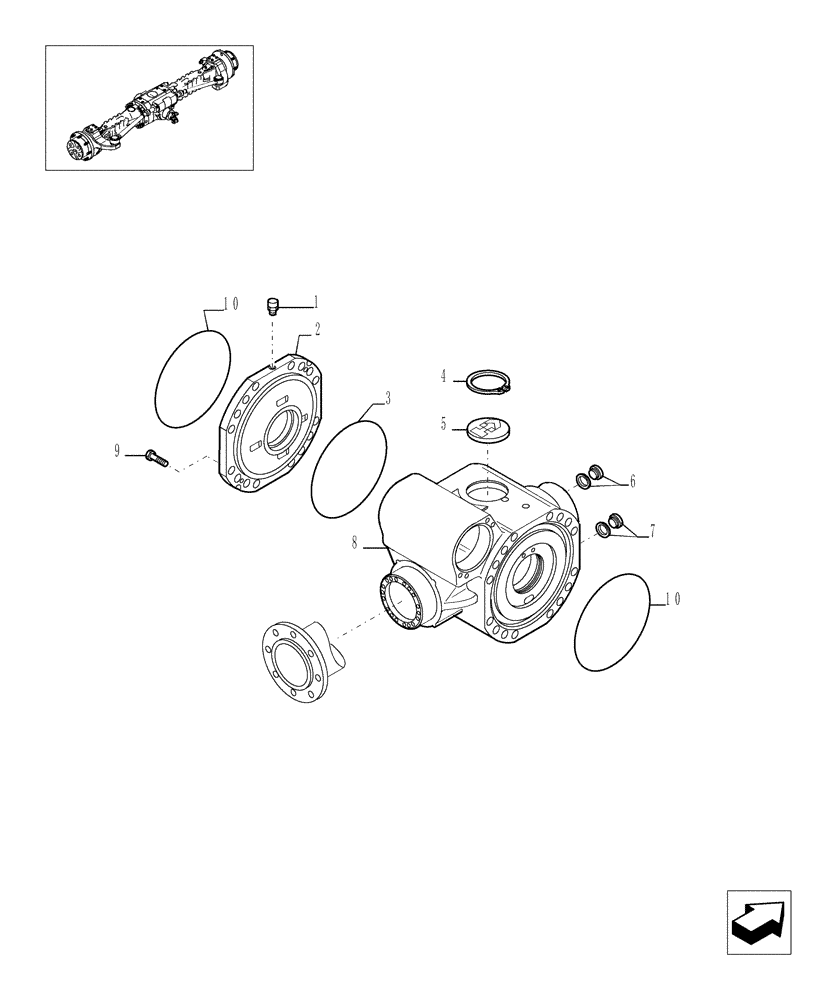 10
1
2
3
4
5
6
7
8
9
10