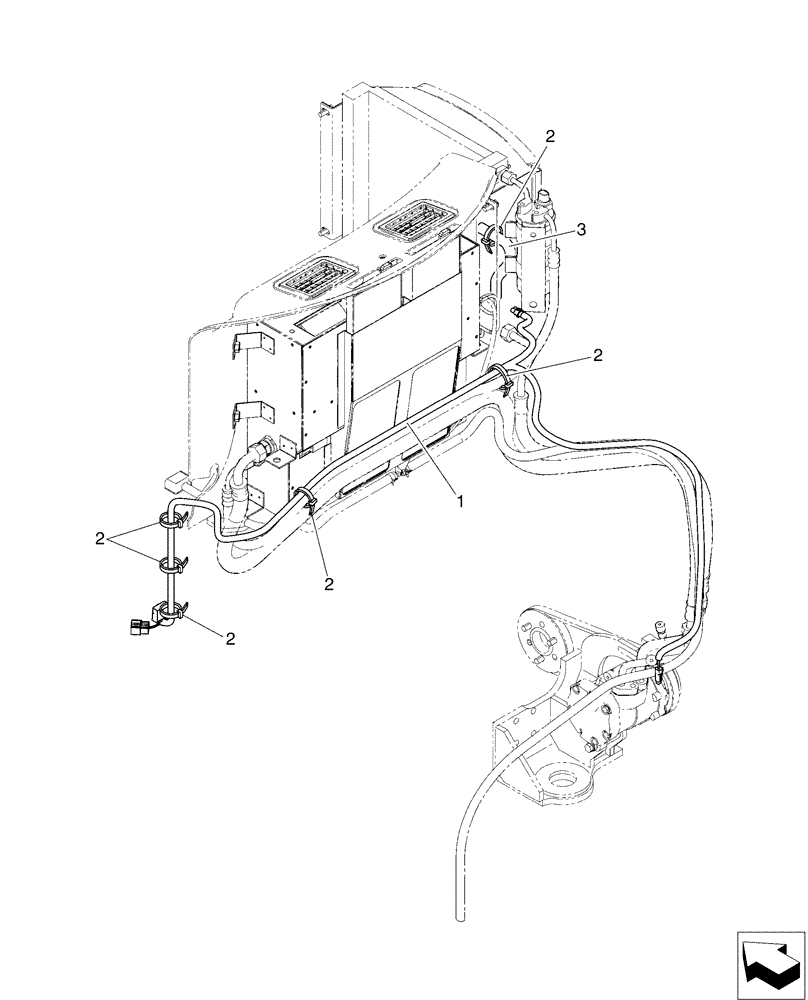 2
3
2
1
2
2
2