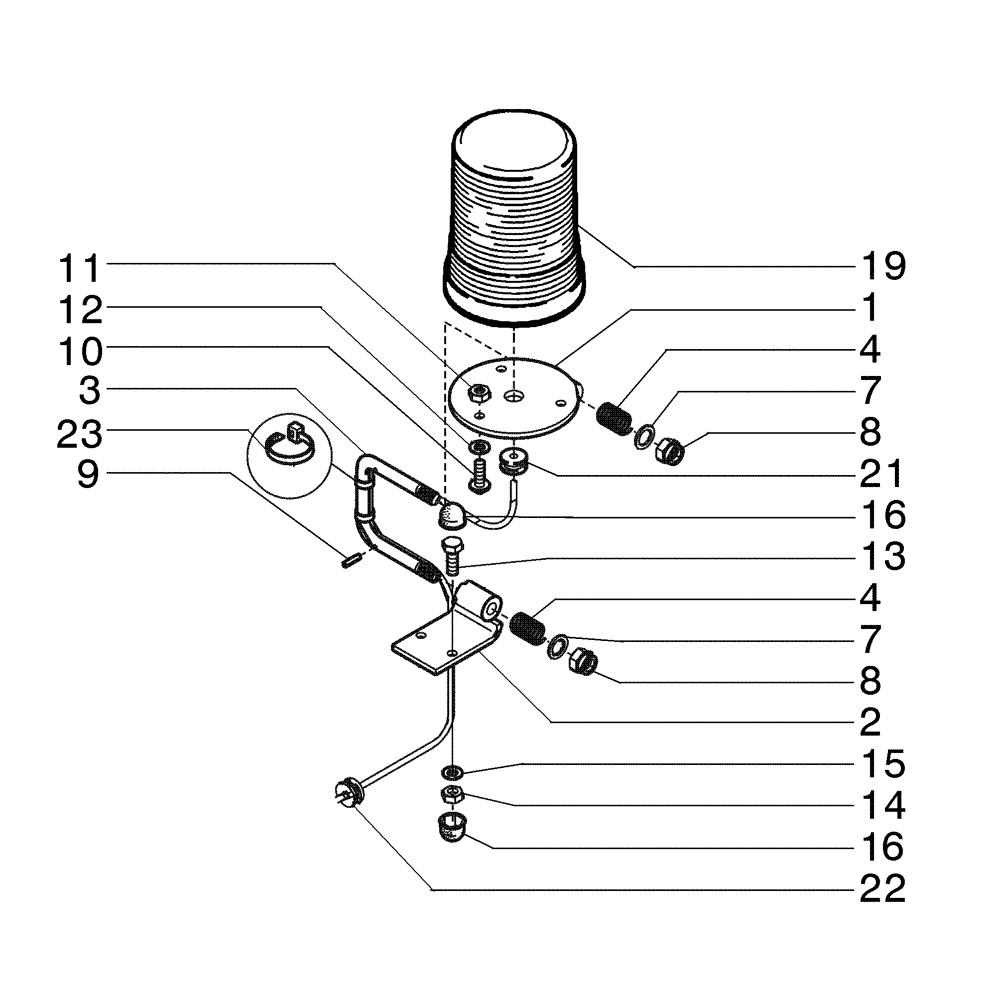 11
12
10
3
23
9
19
1
4
7
8
21
16
13
4
7
8
2
15
14
16
22