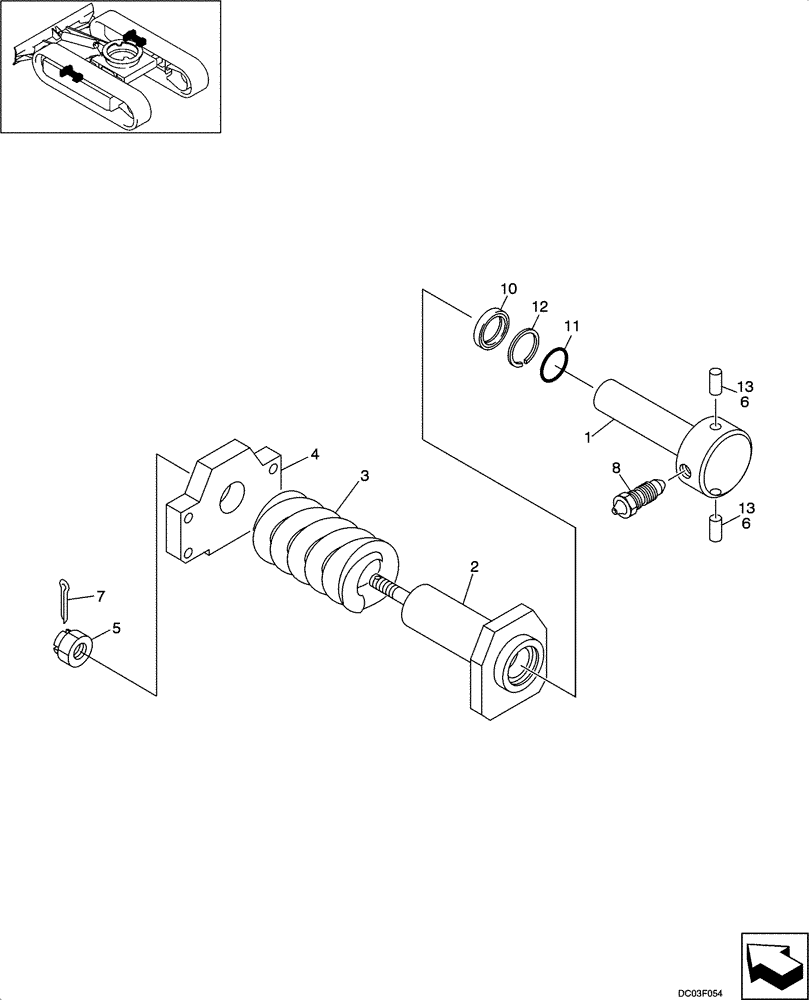 10
12
11
13
6
1
8
13
6
4
3
2
7
5
DC03F054