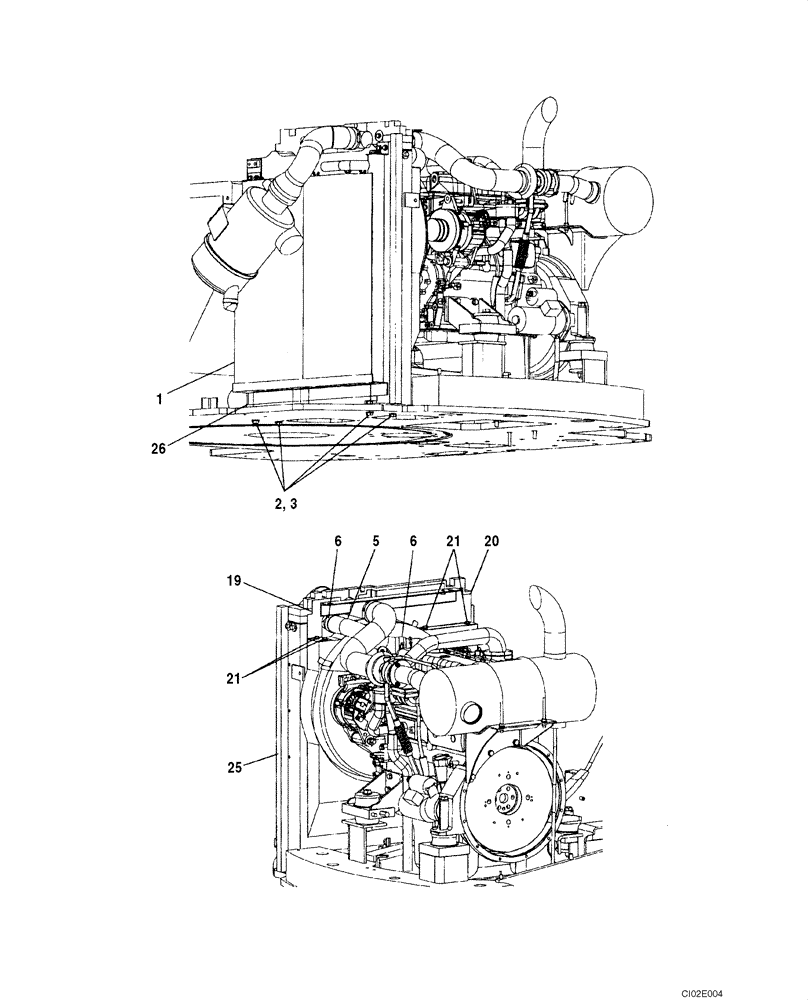 1

26

2, 3

6 5 6 21 20

19

21

25

CI02E004