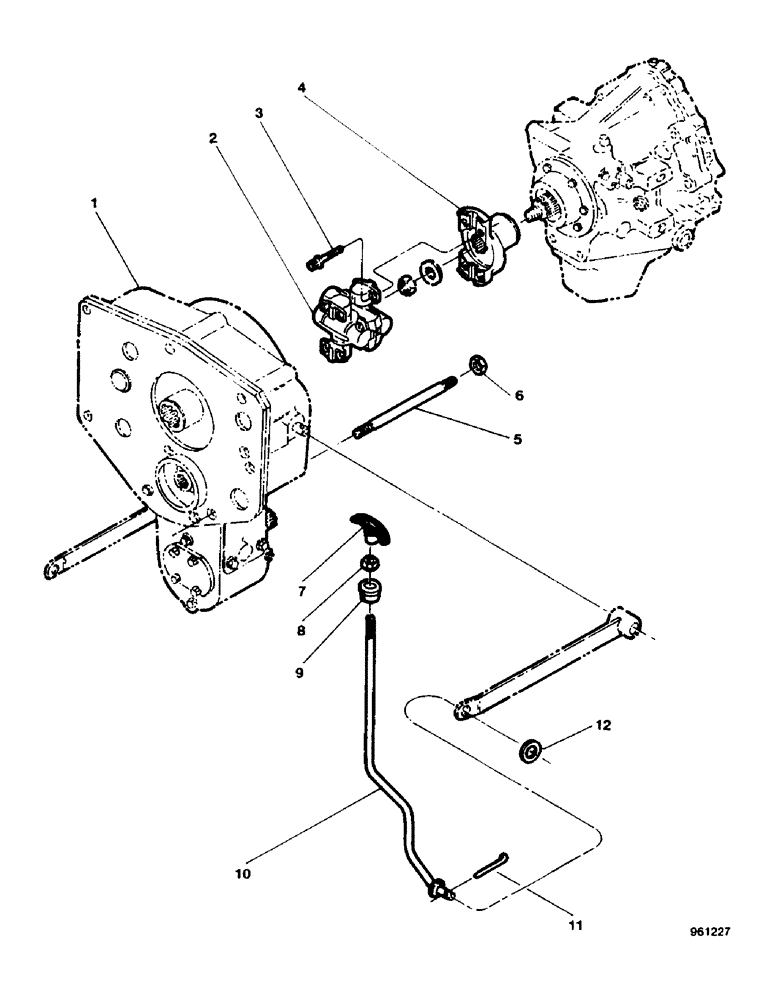 4
3
2
1
6
5
7
8
9
12
10
11
961227