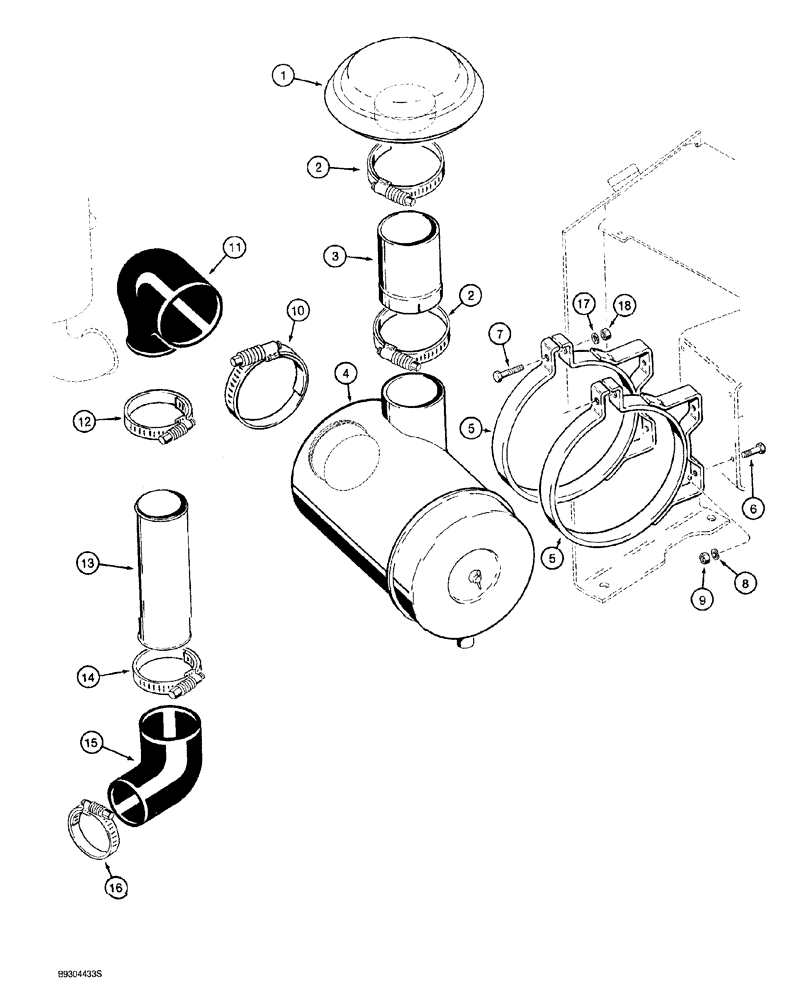 1
2
11
3
2
10
17
18
7
4
12
5
6
13
5
9
8
14
15
16
B9304433S