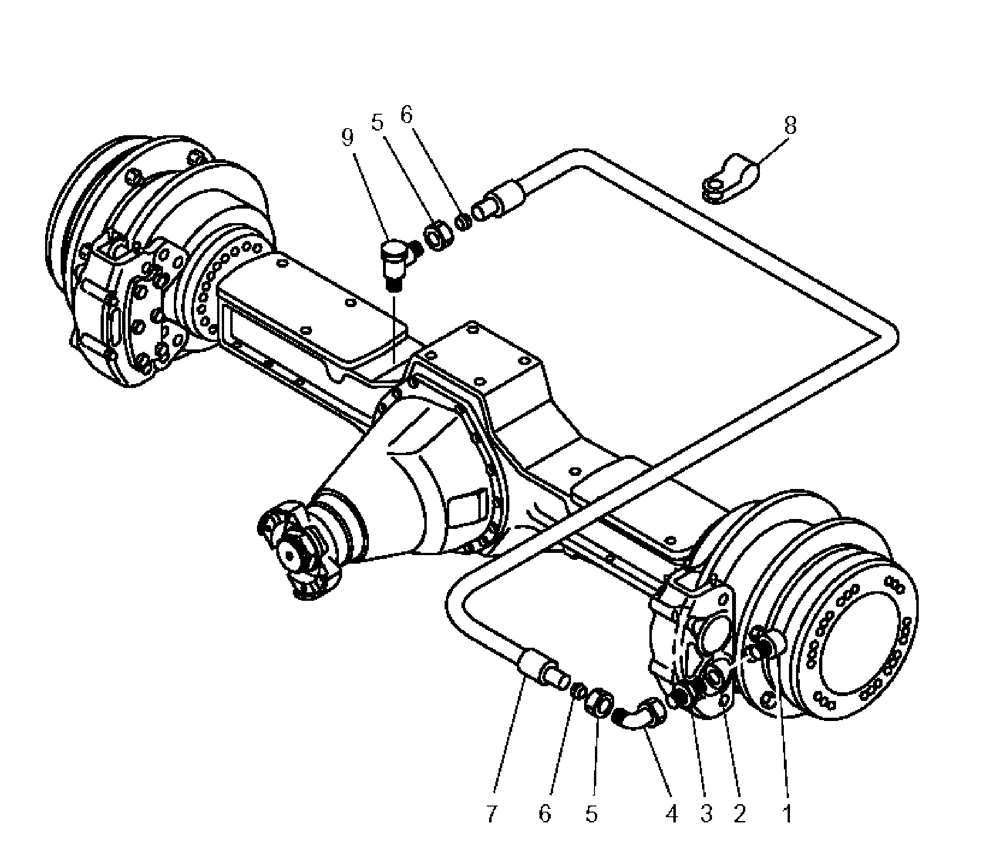 9
5
6
8
7
6
5
4
3
2
1