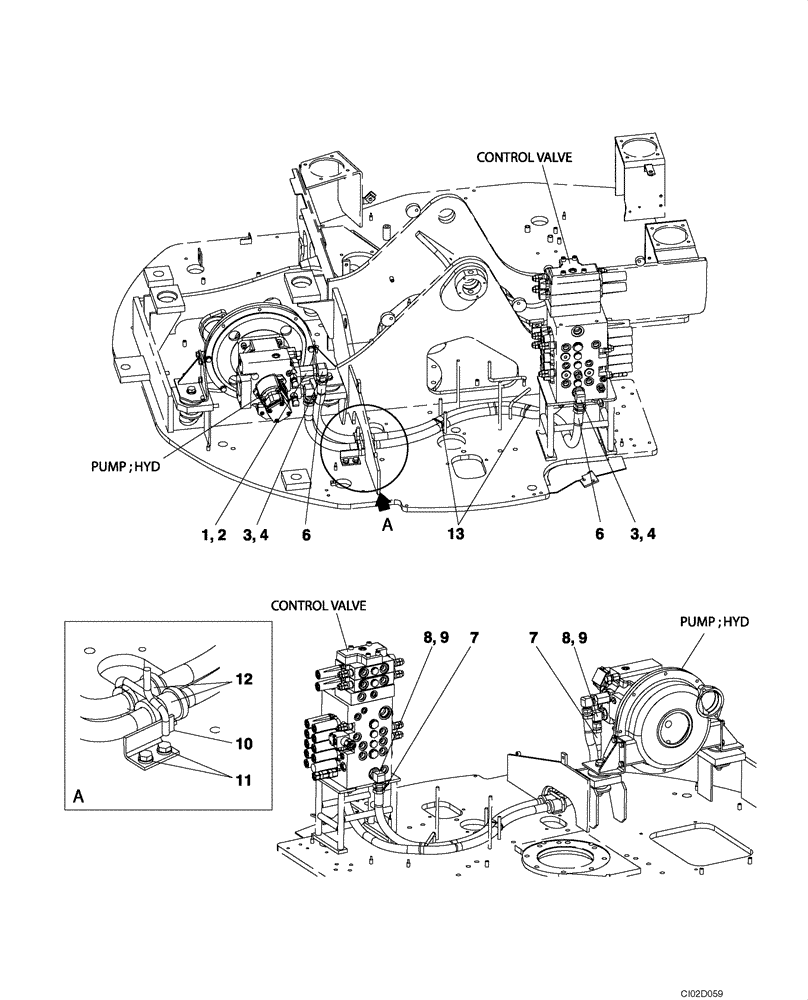 CONTROL VALVE

PUMP ; HYD

1, 2
3, 4
6
A
13
6
3, 4

CONTROL VALVE
8, 9
7
7
8, 9
PUMP ; HYD

12
10
11
A

CI02D059