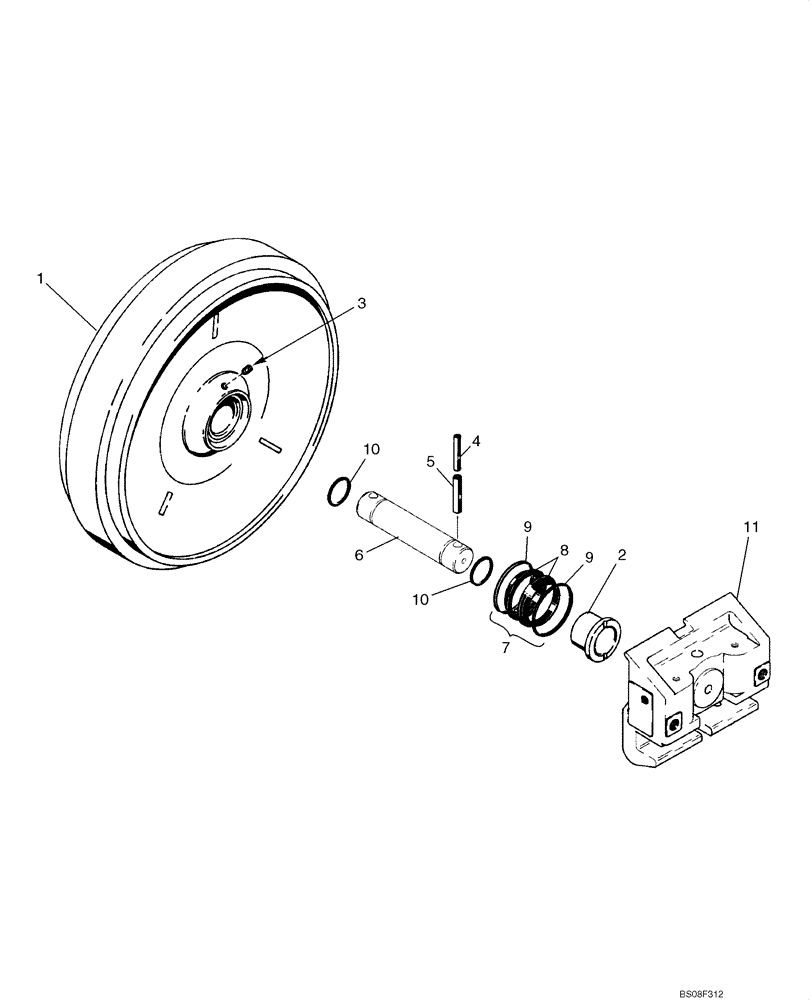 1
3
10
4
5
6
9
8
9
2
11
10
7
BS08F312