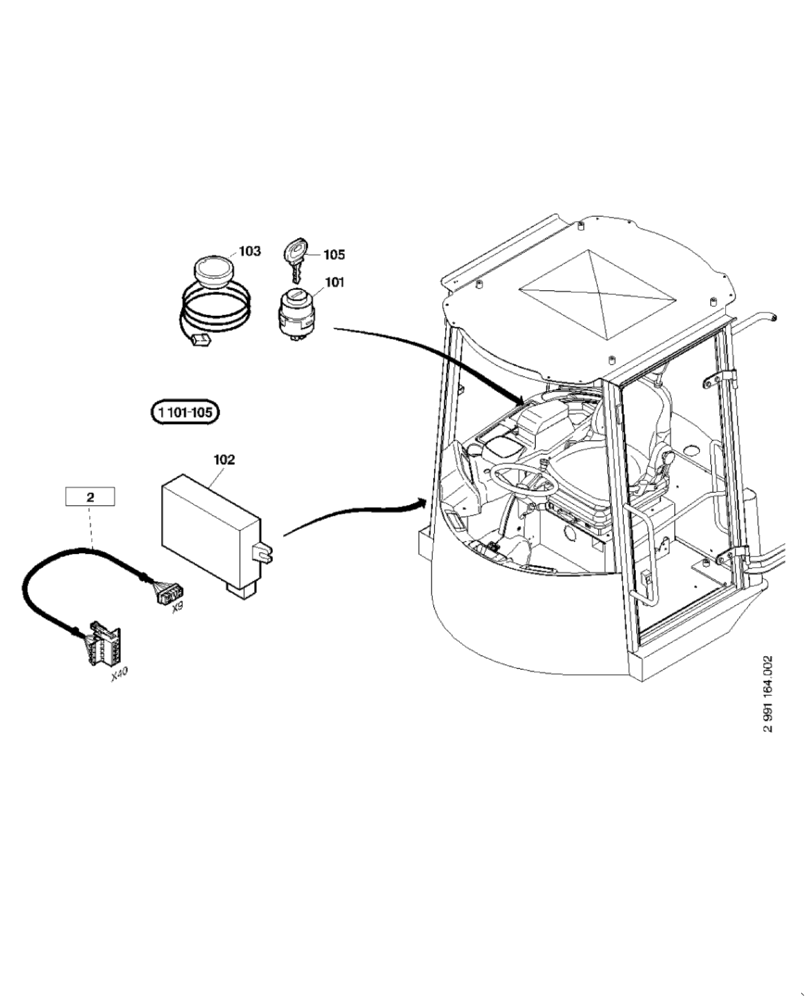 103
105
101
1 101-105
102
2
X9
X40
2 991 164.002