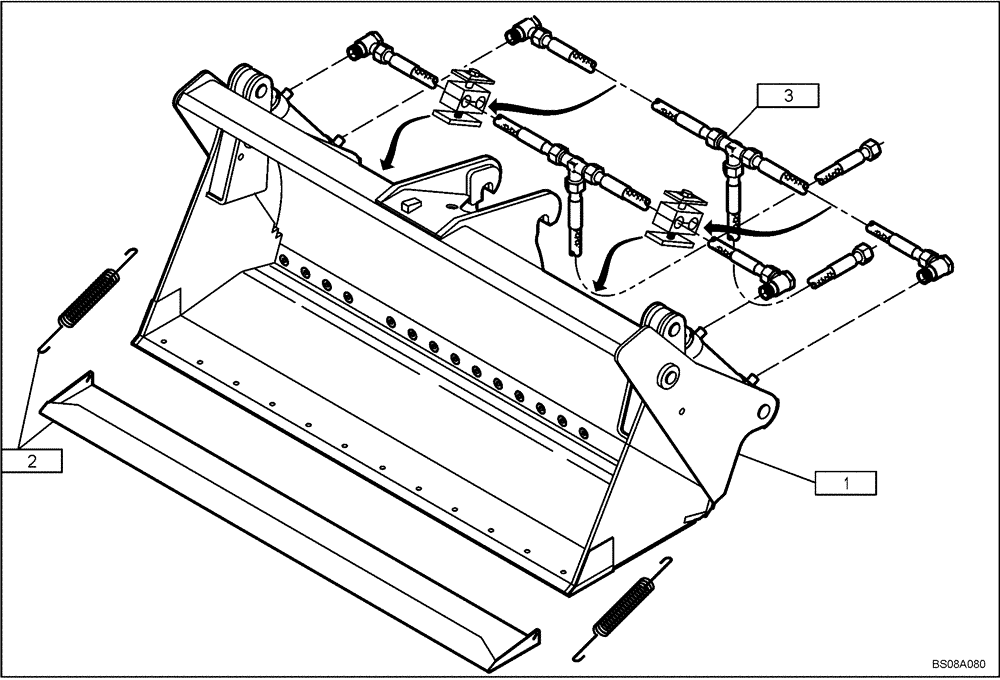 3
2
1
BS08A080